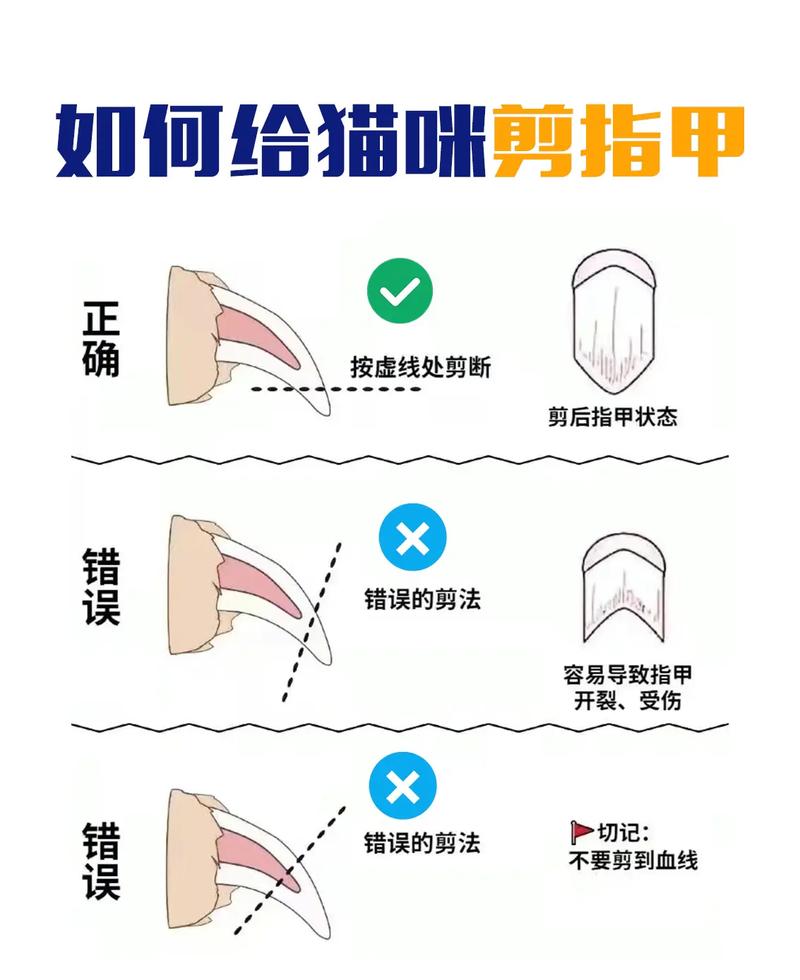 如何给猫咪剪指甲

正确

按虚线处剪断

剪后指甲状态

错误

错误的剪法

容易导致指甲开裂、受伤

错误

错误的剪法

切记：
不要剪到血线