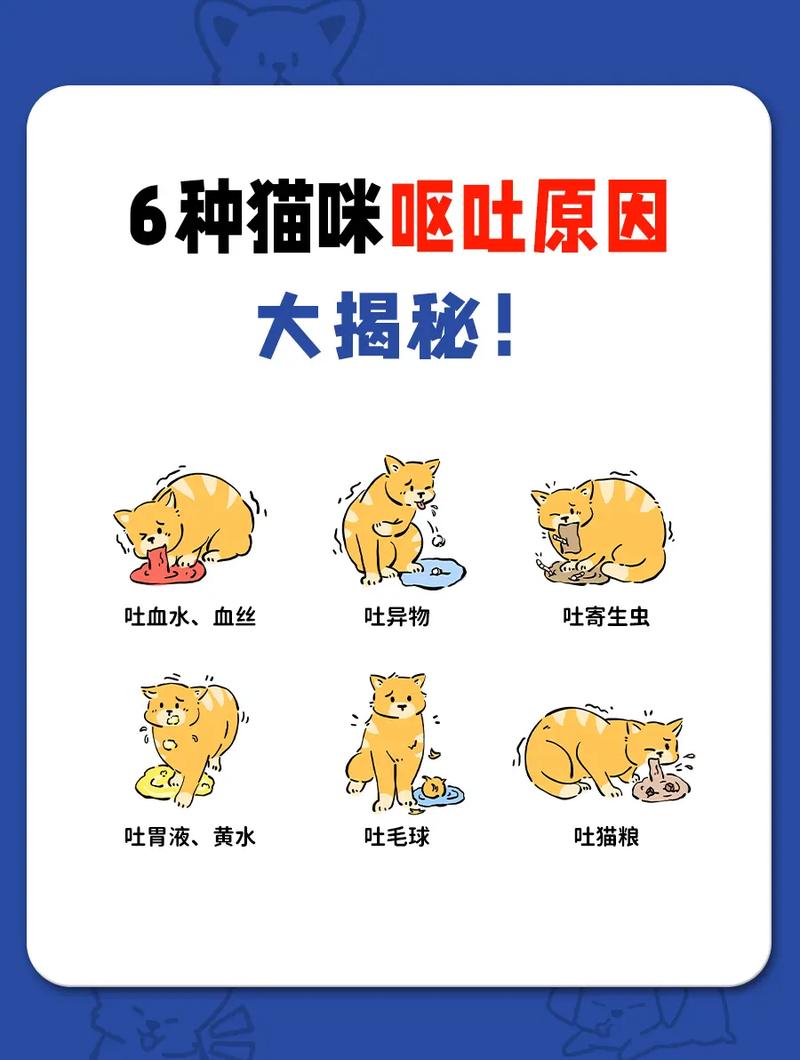 6种猫咪呕吐原因

大揭秘！

吐血水、血丝

吐异物

吐寄生虫

吐胃液、黄水

吐毛球

吐猫粮