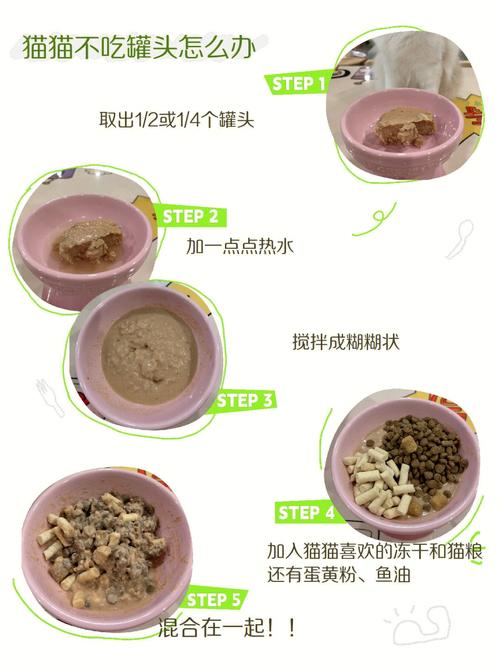 猫猫不吃罐头怎么办

STEP 1

取出1/2或1/4个罐头

STEP 2

加一点点热水

搅拌成糊糊状

STEP 3

STEP 4

加入猫猫喜欢的冻干和猫粮
还有蛋黄粉、鱼油

STEP 5

混合在一起！！