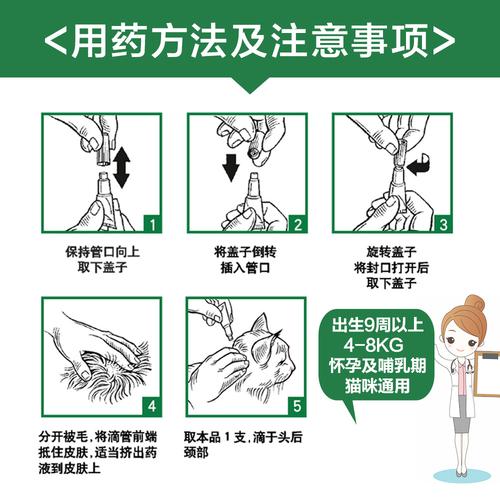 <用药方法及注意事项>

1
保持管口向上
取下盖子

2
将盖子倒转
插入管口

3
旋转盖子
将封口打开后
取下盖子

4
分开被毛，将滴管前端抵住皮肤，适当挤出药液到皮肤上

5
取本品 1 支，滴于头后颈部

出生9周以上
4-8KG
怀孕及哺乳期
猫咪通用