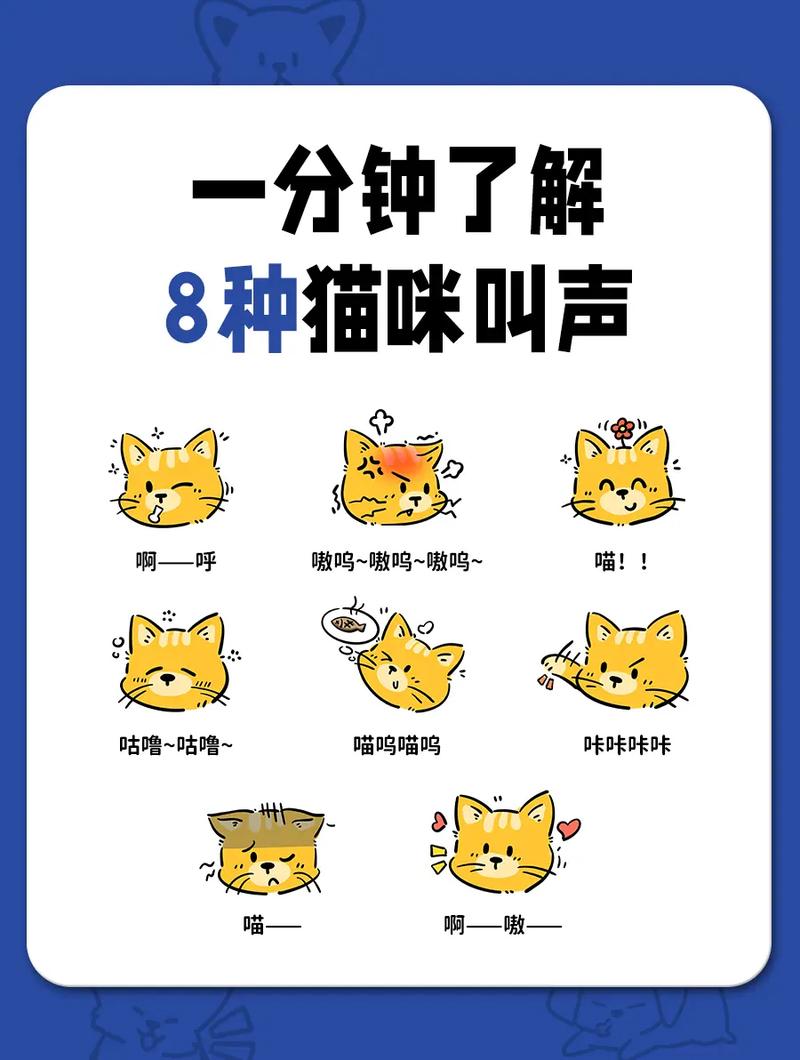 一分钟了解
8种猫咪叫声

啊——呼

嗷呜~嗷呜~嗷呜~

喵！！

咕噜~咕噜~

喵呜喵呜

咔咔咔咔

喵——

啊——嗷——