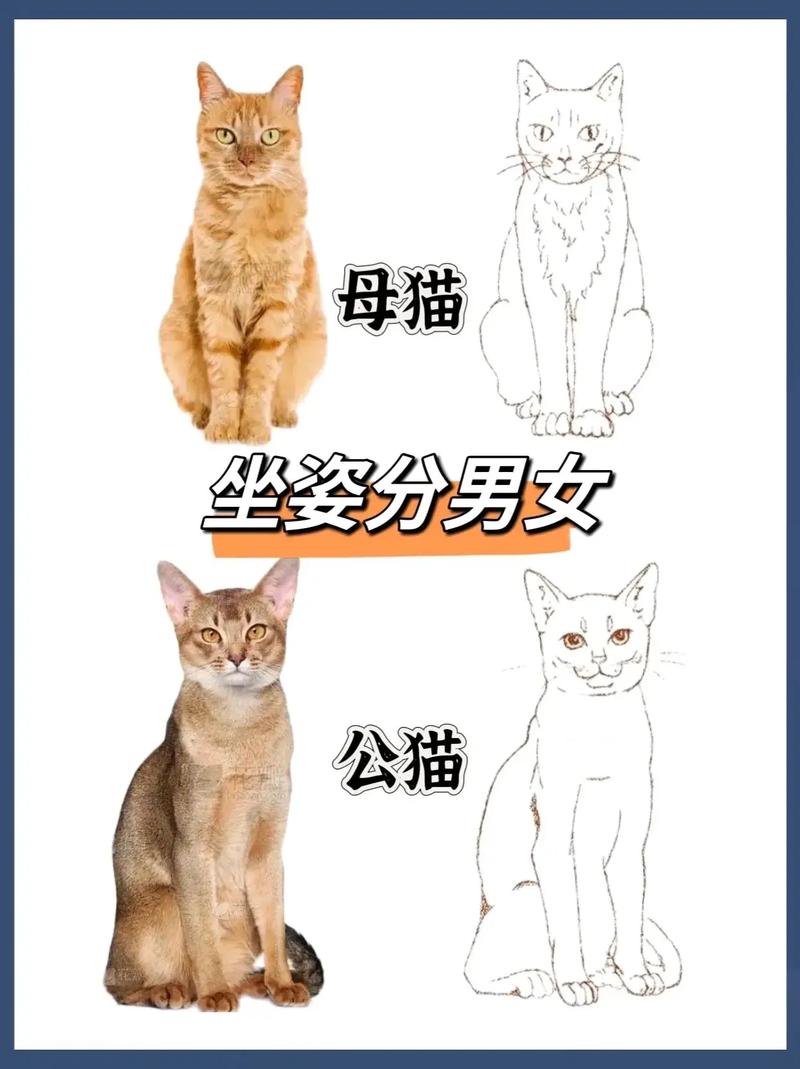 母猫

坐姿分男女

公猫