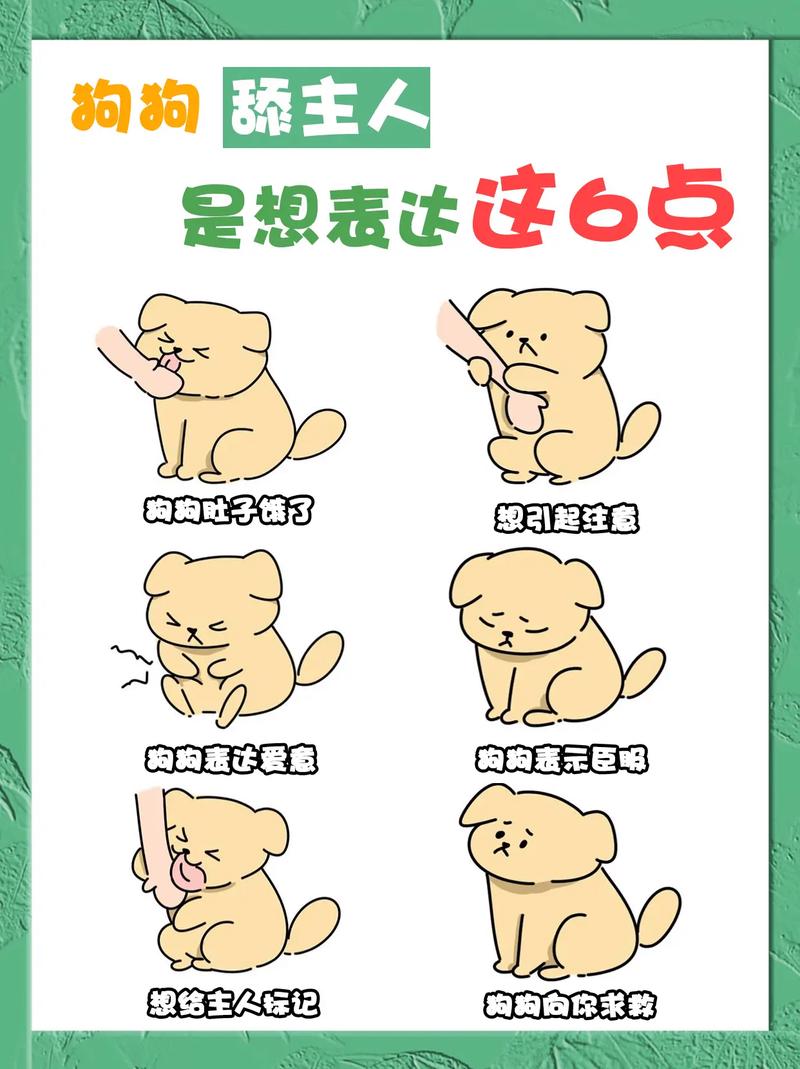 狗狗 舔主人
是想表达这6点

狗狗肚子饿了

想引起注意

狗狗表达爱意

狗狗表示臣服

想给主人标记

狗狗向你求救