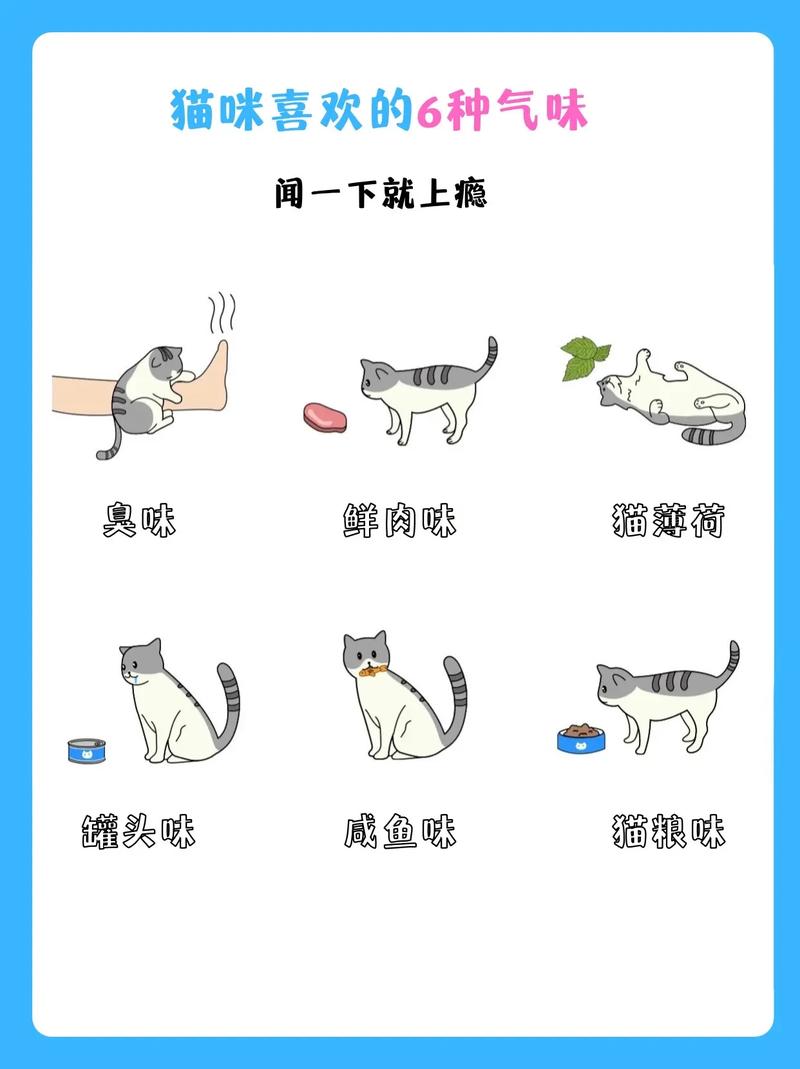 猫咪喜欢的6种气味

闻一下就上瘾

臭味

鲜肉味

猫薄荷

罐头味

咸鱼味

猫粮味