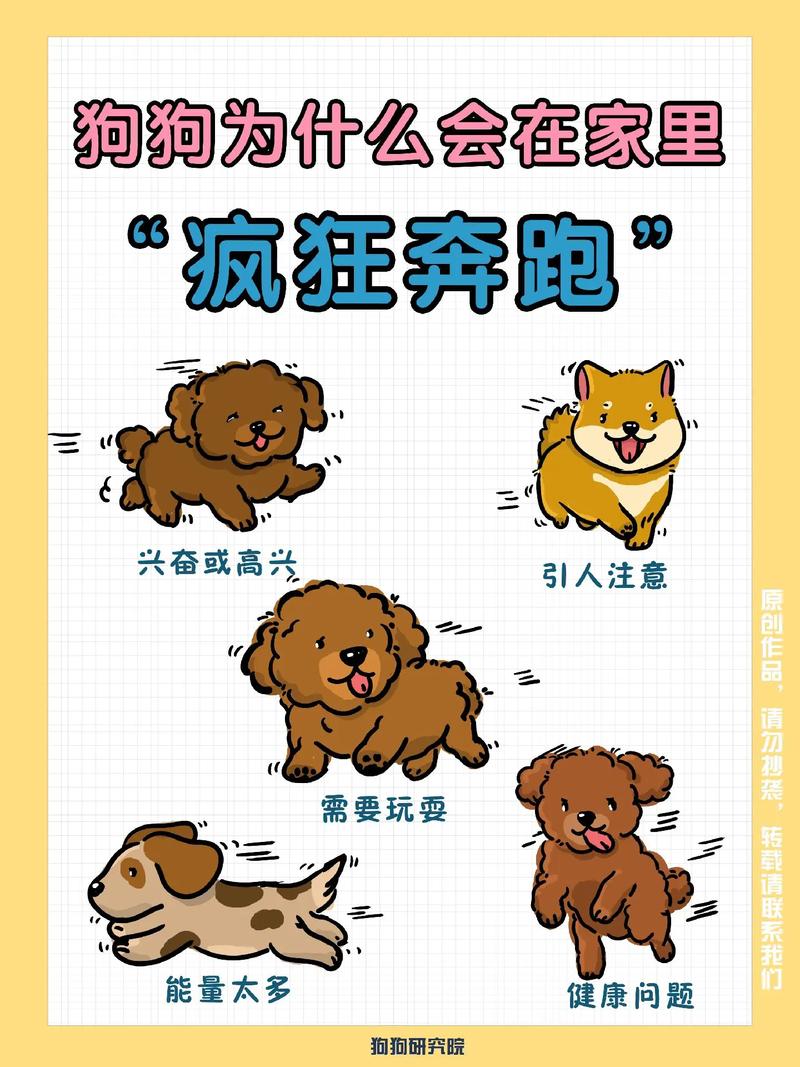 狗狗为什么会在家里

“疯狂奔跑”

兴奋或高兴

引人注意

需要玩耍

能量太多

健康问题

原创作品，请勿抄袭，转载请联系我们

狗狗研究院