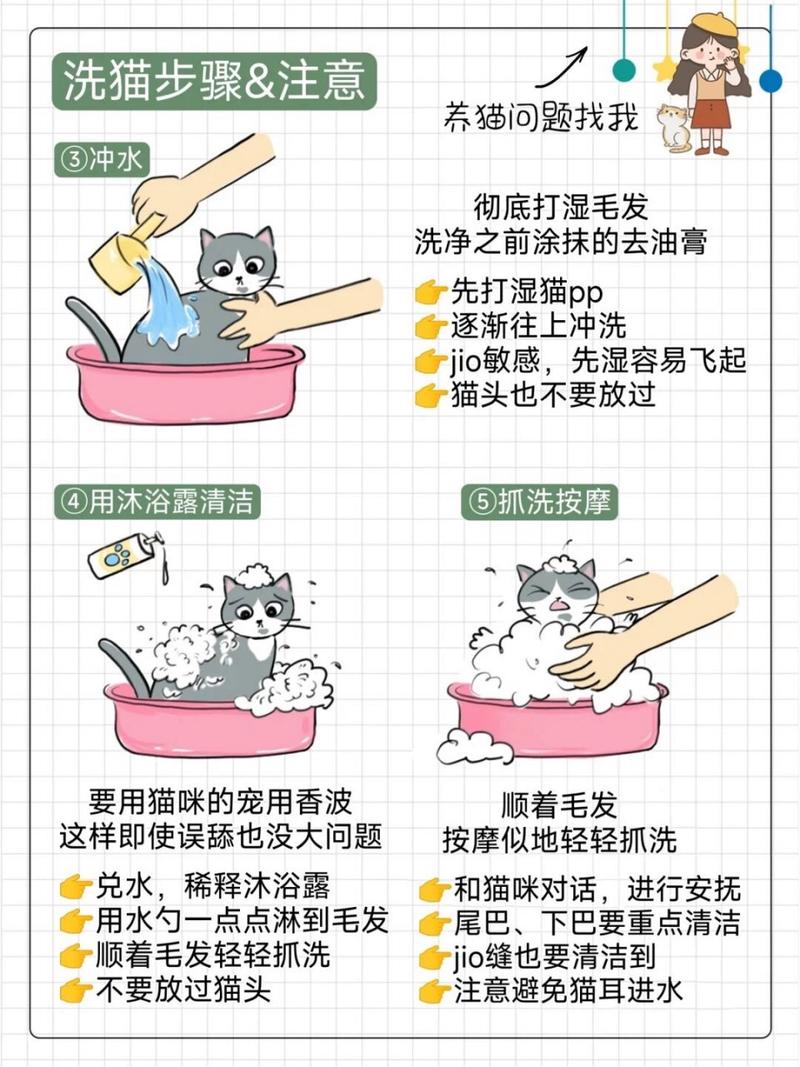 洗猫步骤&注意

养猫问题找我

③冲水

彻底打湿毛发
洗净之前涂抹的去油膏

👉先打湿猫pp
👉逐渐往上冲洗
👉jio敏感，先湿容易飞起
👉猫头也不要放过

④用沐浴露清洁

要用猫咪的宠用香波
这样即使误舔也没大问题

👉兑水，稀释沐浴露
👉用水勺一点点淋到毛发
👉顺着毛发轻轻抓洗
👉不要放过猫头

⑤抓洗按摩

顺着毛发
按摩似地轻轻抓洗

👉和猫咪对话，进行安抚
👉尾巴、下巴要重点清洁
👉jio缝也要清洁到
👉注意避免猫耳进水