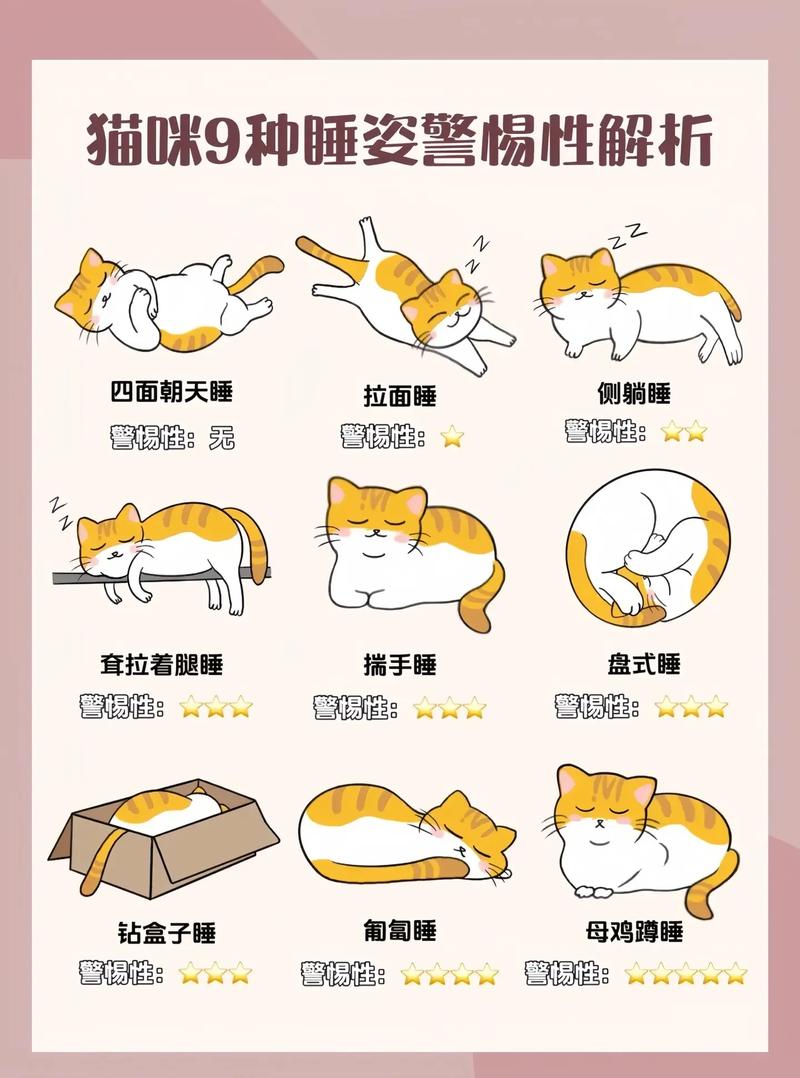 猫咪9种睡姿警惕性解析

四面朝天睡
警惕性：无

拉面睡
警惕性：⭐

侧躺睡
警惕性：⭐⭐

耷拉着腿睡
警惕性：⭐⭐⭐

揣手睡
警惕性：⭐⭐⭐

盘式睡
警惕性：⭐⭐⭐

钻盒子睡
警惕性：⭐⭐⭐

匍匐睡
警惕性：⭐⭐⭐⭐

母鸡蹲睡
警惕性：⭐⭐⭐⭐⭐