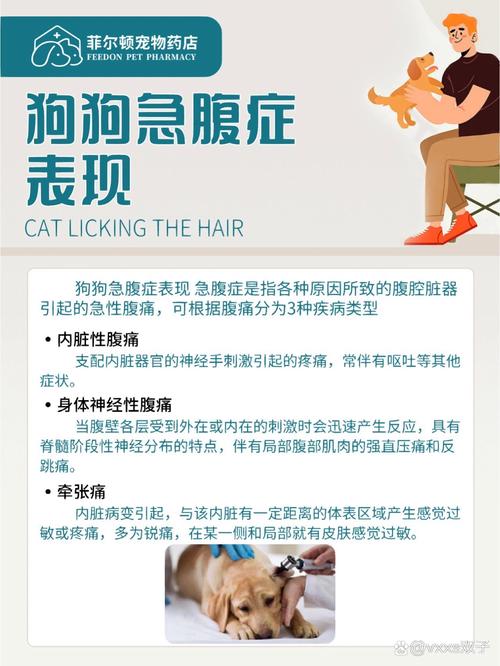 菲尔顿宠物药店
FEEDON PET PHARMACY

狗狗急腹症表现

CAT LICKING THE HAIR

狗狗急腹症表现 急腹症是指各种原因所致的腹腔脏器引起的急性腹痛，可根据腹痛分为3种疾病类型

• 内脏性腹痛
支配内脏器官的神经手刺激引起的疼痛，常伴有呕吐等其他症状。

• 身体神经性腹痛
当腹壁各层受到外在或内在的刺激时会迅速产生反应，具有脊髓阶段性神经分布的特点，伴有局部腹部肌肉的强直压痛和反跳痛。

• 牵张痛
内脏病变引起，与该内脏有一定距离的体表区域产生感觉过敏或疼痛，多为锐痛，在某一侧和局部就有皮肤感觉过敏。

@vxxs双子