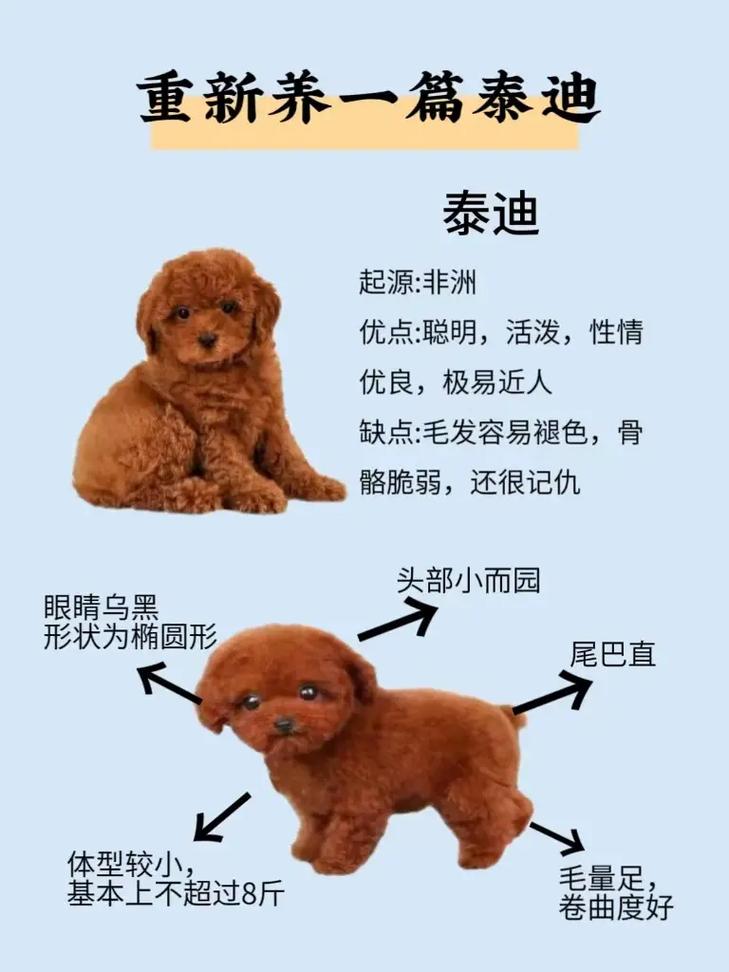 重新养一篇泰迪

泰迪

起源:非洲
优点:聪明，活泼，性情优良，极易近人
缺点:毛发容易褪色，骨骼脆弱，还很记仇

眼睛乌黑
形状为椭圆形

头部小而园

尾巴直

体型较小，
基本上不超过8斤

毛量足，
卷曲度好