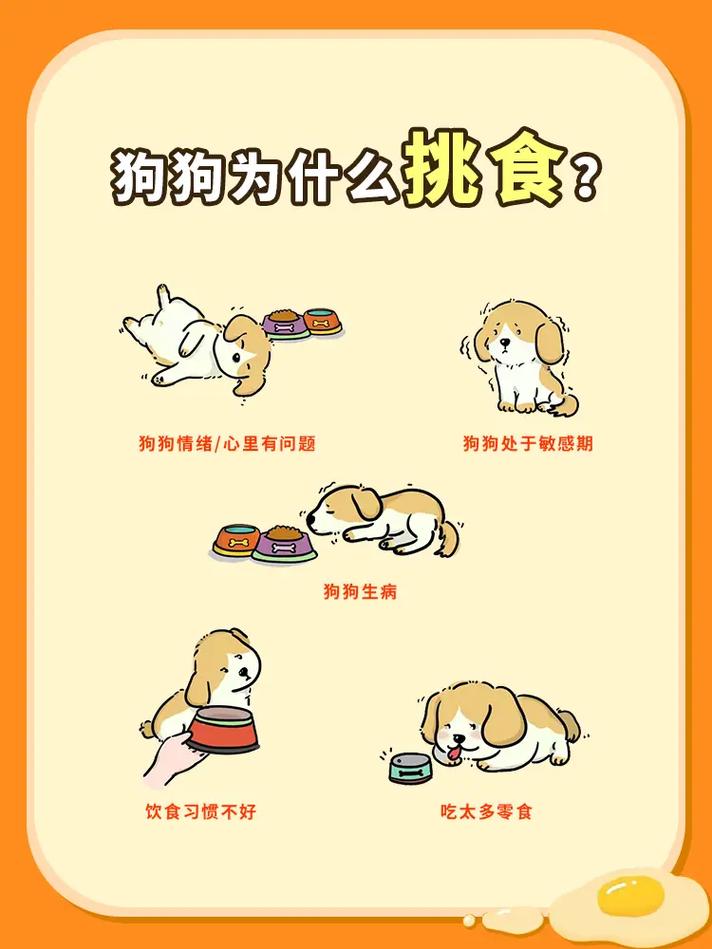 狗狗为什么挑食？

狗狗情绪/心里有问题

狗狗处于敏感期

狗狗生病

饮食习惯不好

吃太多零食