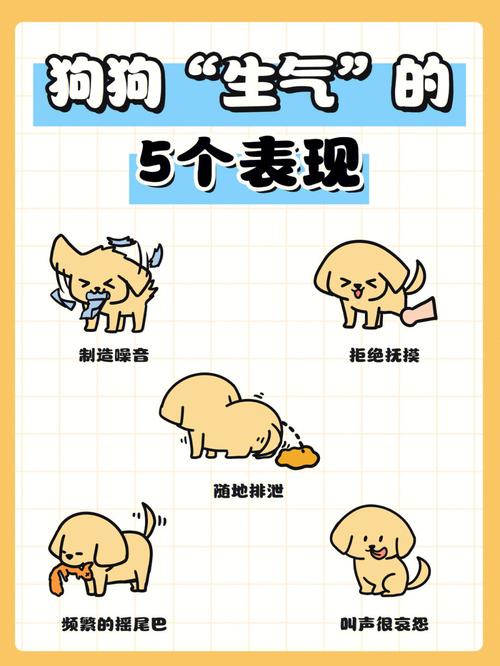 狗狗“生气”的
5个表现

制造噪音

拒绝抚摸

随地排泄

频繁的摇尾巴

叫声很哀怨