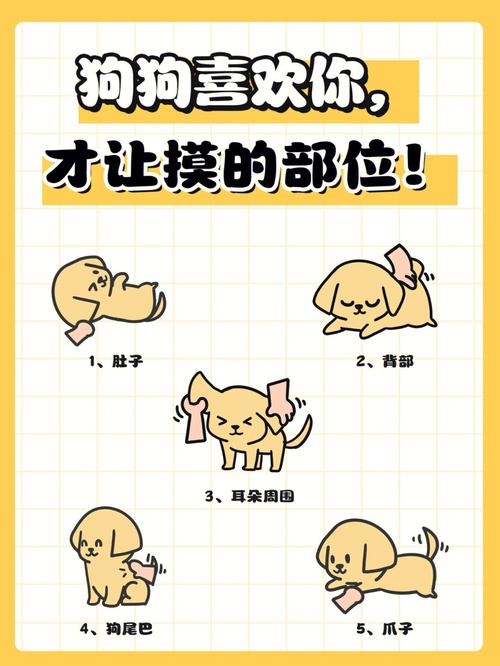 狗狗喜欢你，

才让摸的部位！

1、肚子

2、背部

3、耳朵周围

4、狗尾巴

5、爪子