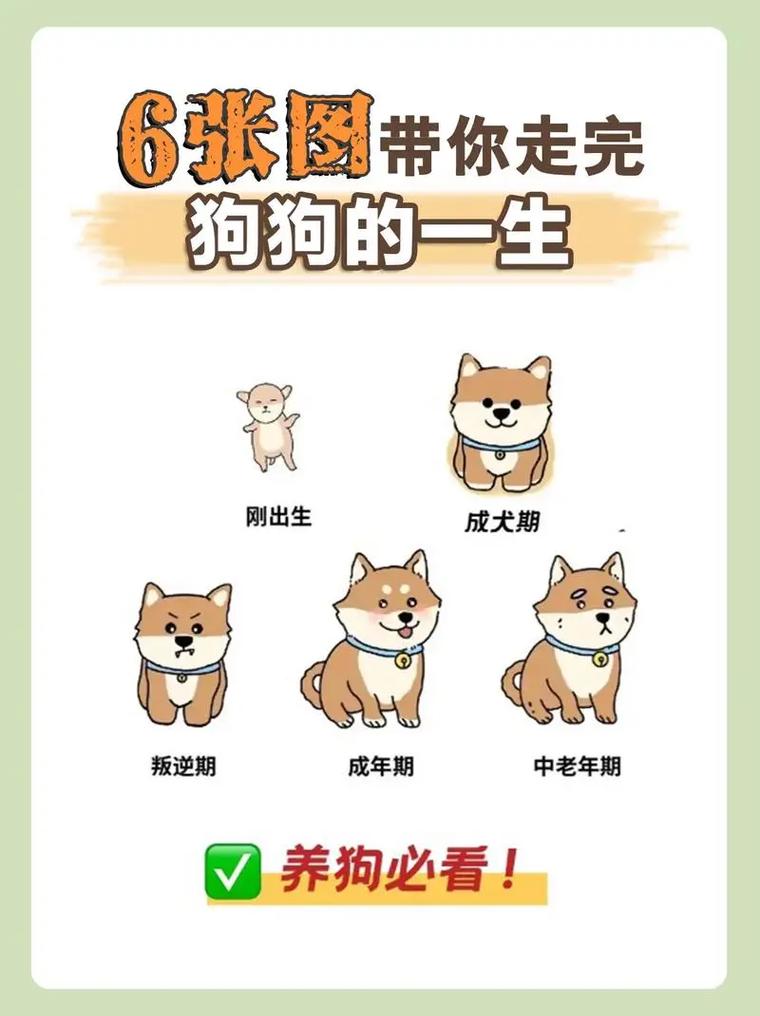 6张图带你走完
狗狗的一生

刚出生

成犬期

叛逆期

成年期

中老年期

✅ 养狗必看！