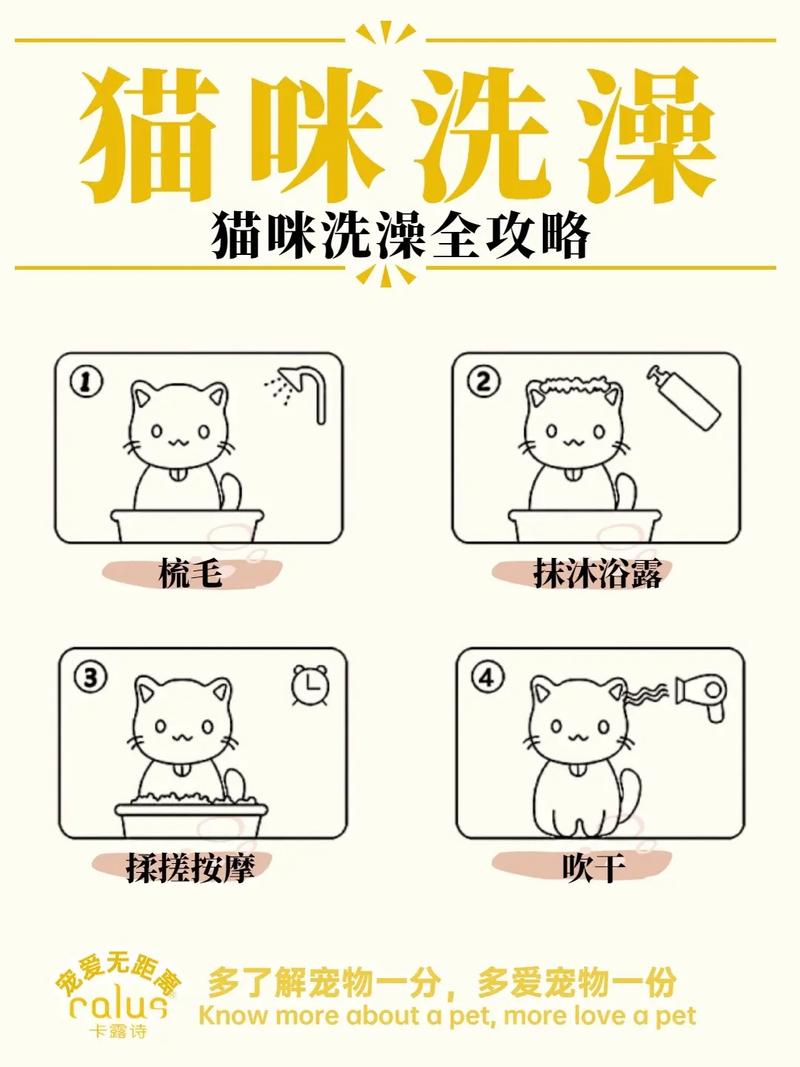 猫咪洗澡

猫咪洗澡全攻略

1

梳毛

2

抹沐浴露

3

揉搓按摩

4

吹干

宠爱无距离
calus
卡露诗

多了解宠物一分，多爱宠物一份
Know more about a pet, more love a pet