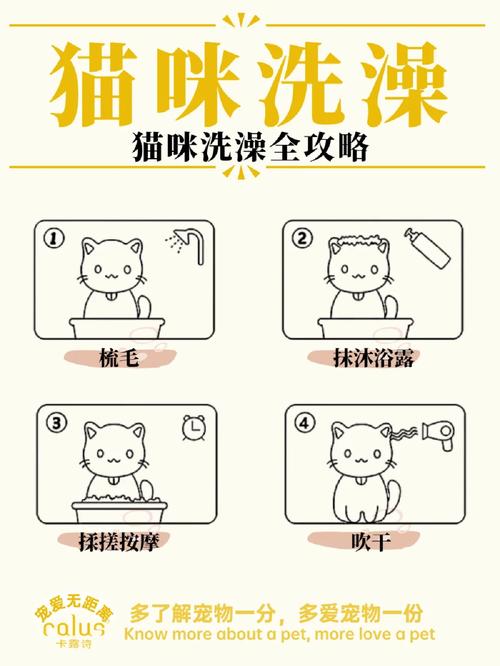 猫咪洗澡

猫咪洗澡全攻略

①

梳毛

②

抹沐浴露

③

揉搓按摩

④

吹干

宠爱无距离
calus
卡露诗

多了解宠物一分，多爱宠物一份
Know more about a pet, more love a pet