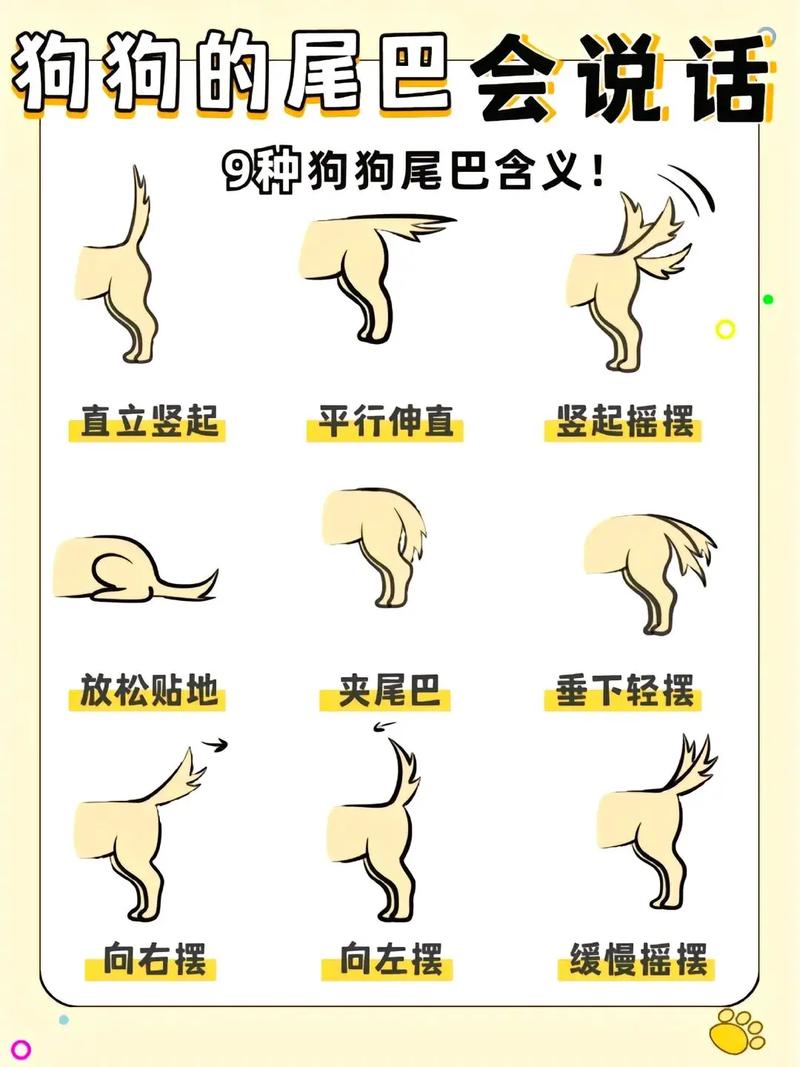 狗狗的尾巴会说话

9种狗狗尾巴含义！

直立竖起

平行伸直

竖起摇摆

放松贴地

夹尾巴

垂下轻摆

向右摆

向左摆

缓慢摇摆