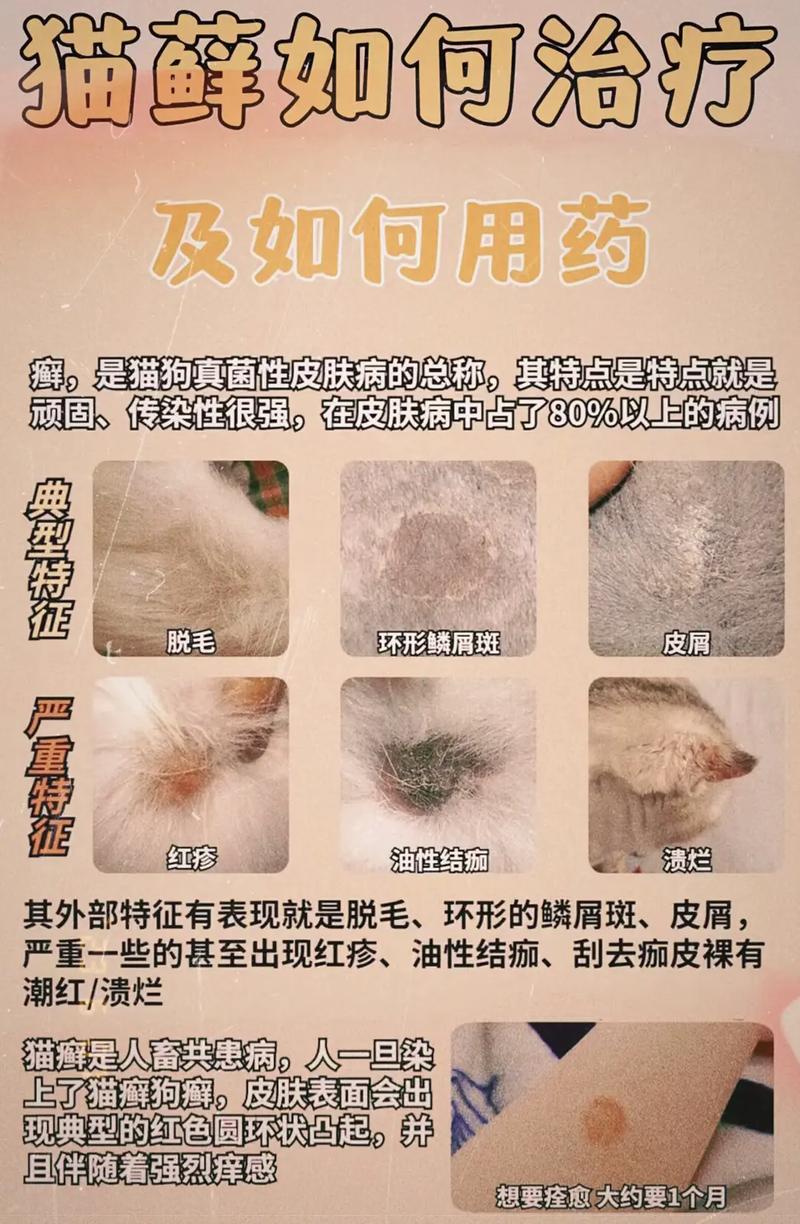 猫藓如何治疗

及如何用药

癣，是猫狗真菌性皮肤病的总称，其特点是特点就是顽固、传染性很强，在皮肤病中占了80%以上的病例

典型特征

脱毛

环形鳞屑斑

皮屑

严重特征

红疹

油性结痂

溃烂

其外部特征有表现就是脱毛、环形的鳞屑斑、皮屑，严重一些的甚至出现红疹、油性结痂、刮去痂皮裸有潮红/溃烂

猫癣是人畜共患病，人一旦染上了猫癣狗癣，皮肤表面会出现典型的红色圆环状凸起，并且伴随着强烈痒感

想要痊愈 大约要1个月