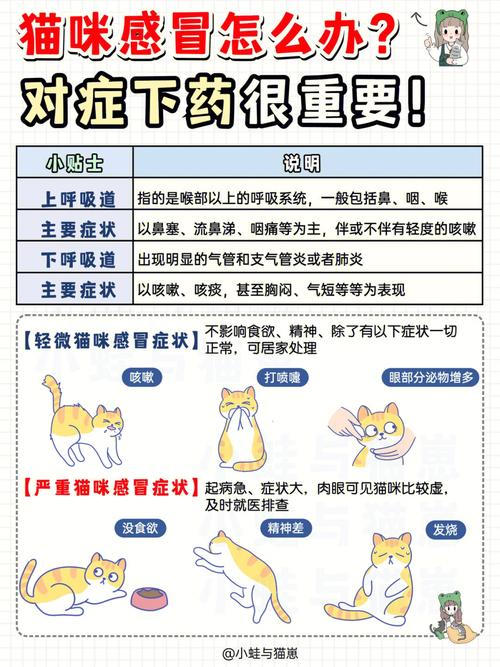 猫咪感冒怎么办？
对症下药很重要！

| 小贴士 | 说明 |
|---|---|
| 上呼吸道 | 指的是喉部以上的呼吸系统，一般包括鼻、咽、喉 |
| 主要症状 | 以鼻塞、流鼻涕、咽痛等为主，伴或不伴有轻度的咳嗽 |
| 下呼吸道 | 出现明显的气管和支气管炎或者肺炎 |
| 主要症状 | 以咳嗽、咳痰，甚至胸闷、气短等等为表现 |

【轻微猫咪感冒症状】不影响食欲、精神、除了有以下症状一切正常，可居家处理

咳嗽
打喷嚏
眼部分泌物增多

【严重猫咪感冒症状】起病急、症状大，肉眼可见猫咪比较虚，及时就医排查

没食欲
精神差
发烧

@小蛙与猫崽