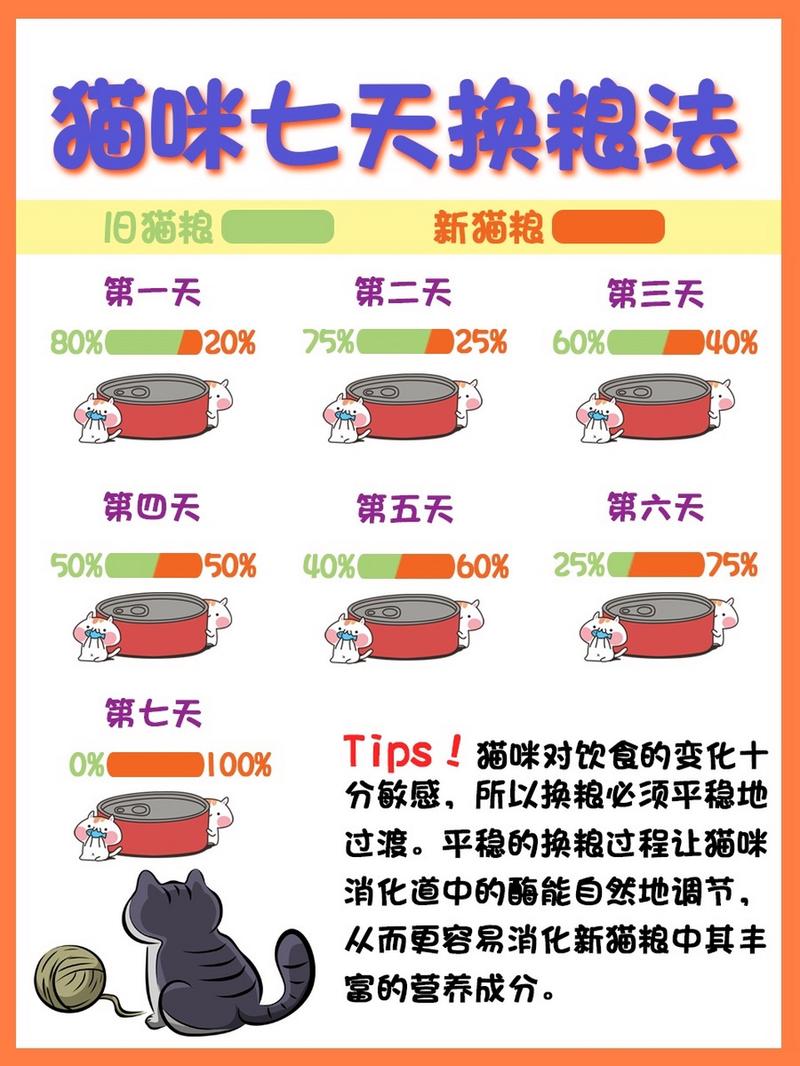 猫咪七天换粮法

旧猫粮 新猫粮

第一天
80% 20%

第二天
75% 25%

第三天
60% 40%

第四天
50% 50%

第五天
40% 60%

第六天
25% 75%

第七天
0% 100%

Tips！猫咪对饮食的变化十分敏感，所以换粮必须平稳地过渡。平稳的换粮过程让猫咪消化道中的酶能自然地调节，从而更容易消化新猫粮中其丰富的营养成分。