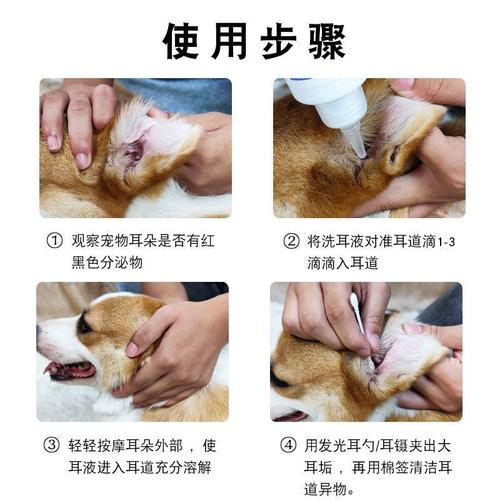 使用步骤

① 观察宠物耳朵是否有红黑色分泌物

② 将洗耳液对准耳道滴1-3滴滴入耳道

③ 轻轻按摩耳朵外部，使耳液进入耳道充分溶解

④ 用发光耳勺/耳镊夹出大耳垢，再用棉签清洁耳道异物。