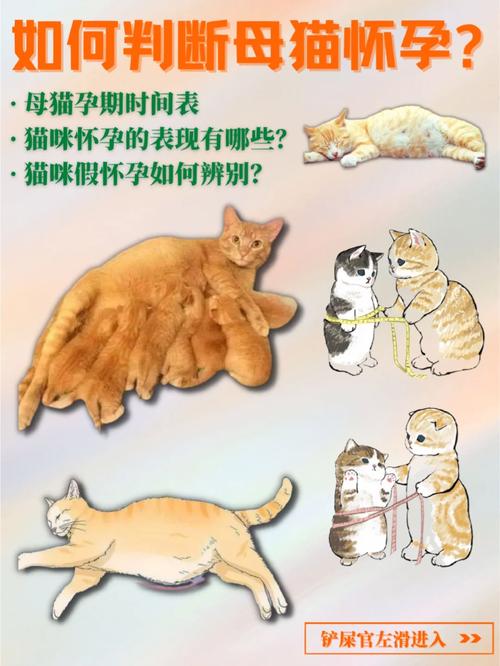 如何判断母猫怀孕？

· 母猫孕期时间表
· 猫咪怀孕的表现有哪些？
· 猫咪假怀孕如何辨别？

铲屎官左滑进入 >>