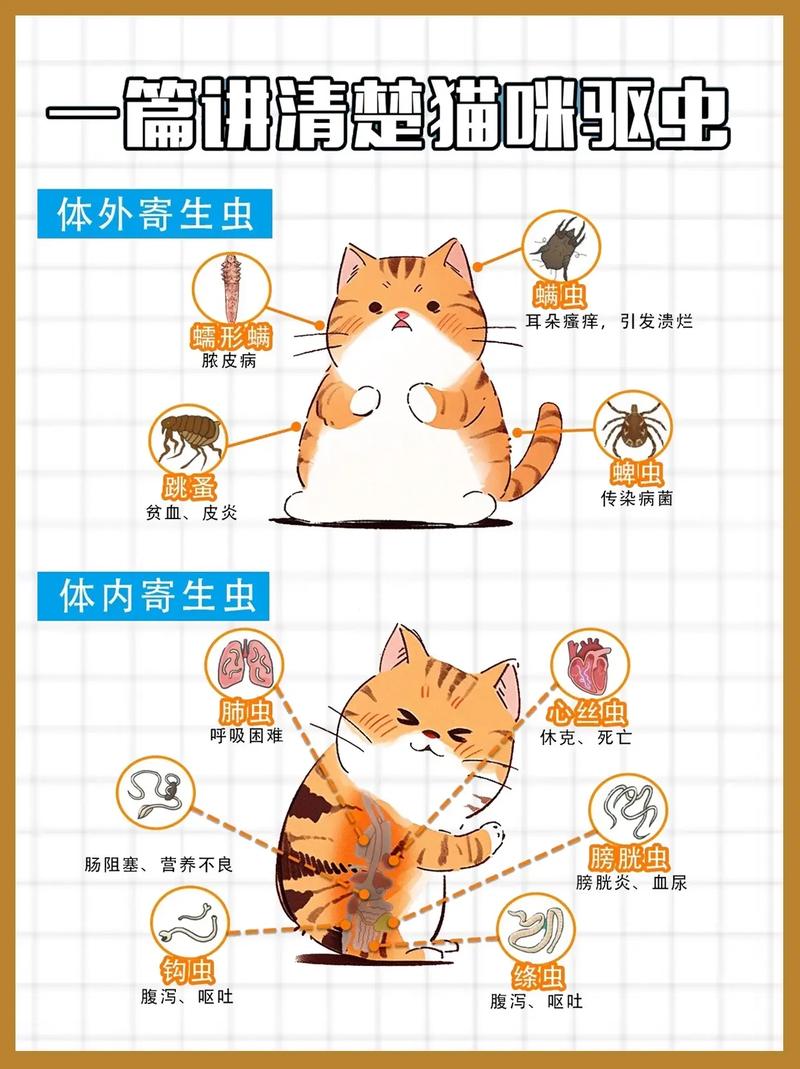 一篇讲清楚猫咪驱虫

体外寄生虫

蠕形螨
脓皮病

螨虫
耳朵瘙痒，引发溃烂

跳蚤
贫血、皮炎

蜱虫
传染病菌

体内寄生虫

肺虫
呼吸困难

心丝虫
休克、死亡

肠阻塞、营养不良

膀胱虫
膀胱炎、血尿

钩虫
腹泻、呕吐

绦虫
腹泻、呕吐