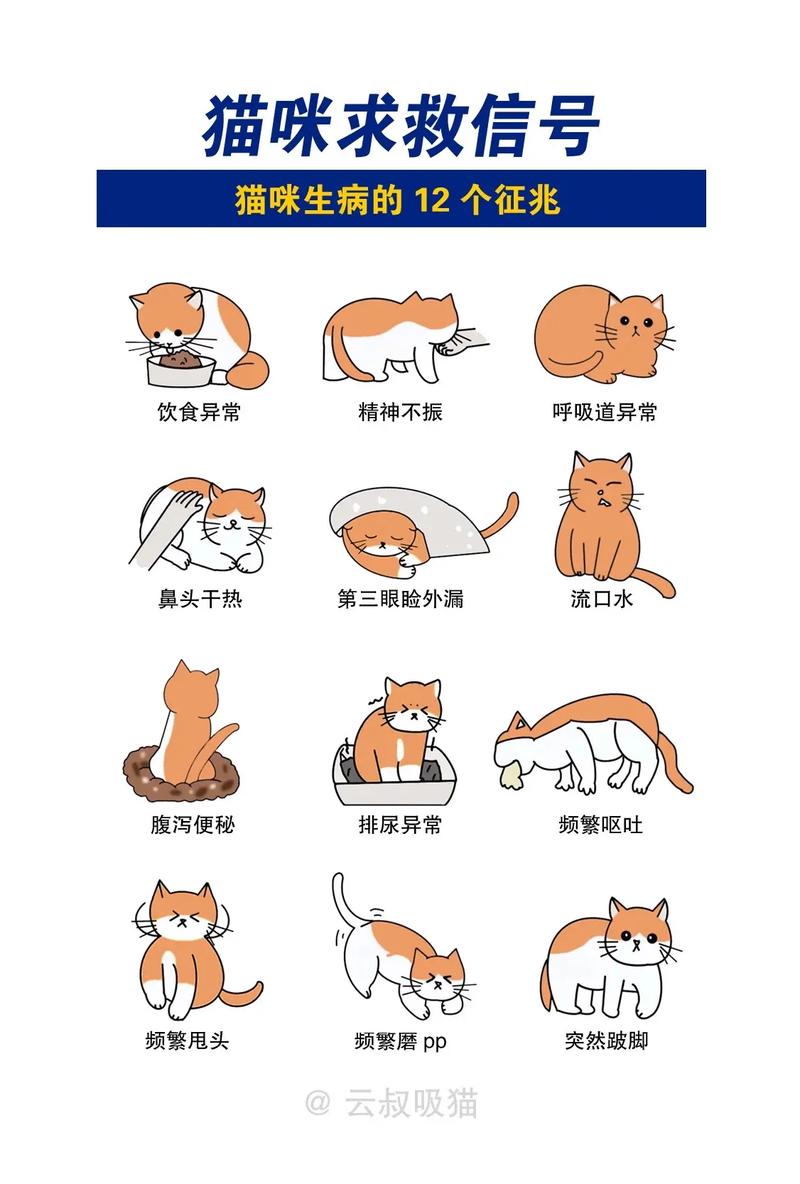 猫咪求救信号

猫咪生病的 12 个征兆

饮食异常

精神不振

呼吸道异常

鼻头干热

第三眼睑外漏

流口水

腹泻便秘

排尿异常

频繁呕吐

频繁甩头

频繁磨 pp

突然跛脚

@ 云叔吸猫