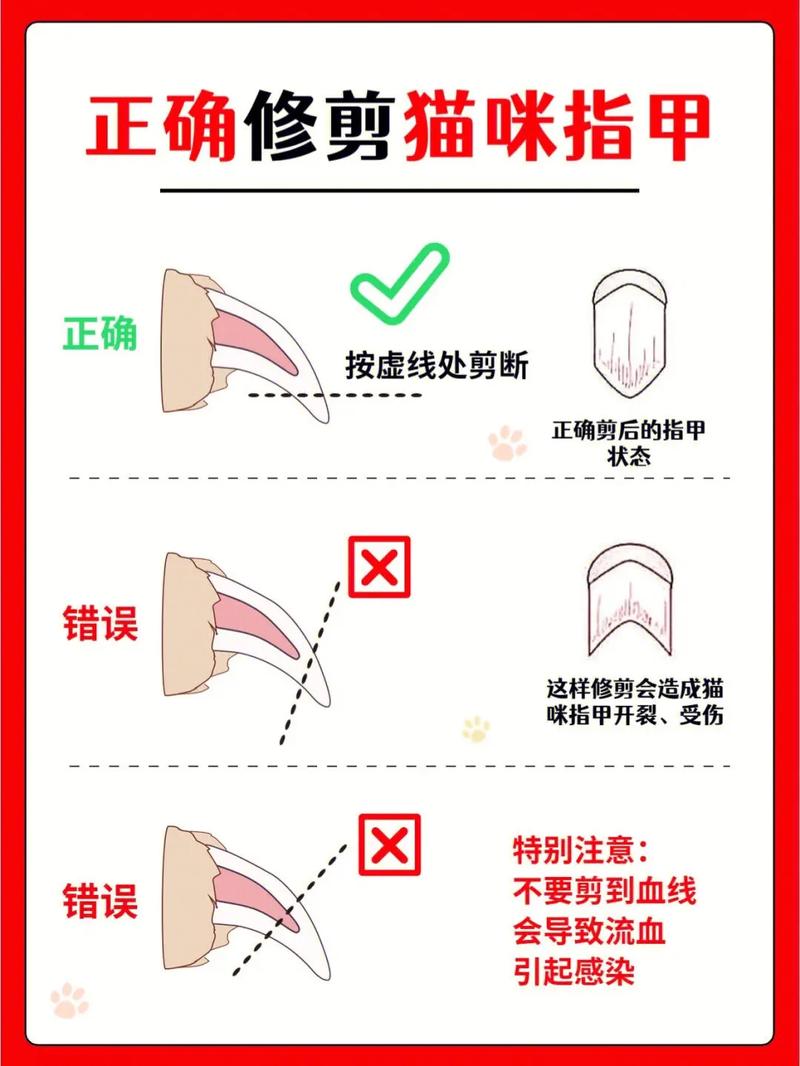 正确修剪猫咪指甲

正确

按虚线处剪断

正确剪后的指甲状态

错误

这样修剪会造成猫咪指甲开裂、受伤

错误

特别注意：
不要剪到血线
会导致流血
引起感染