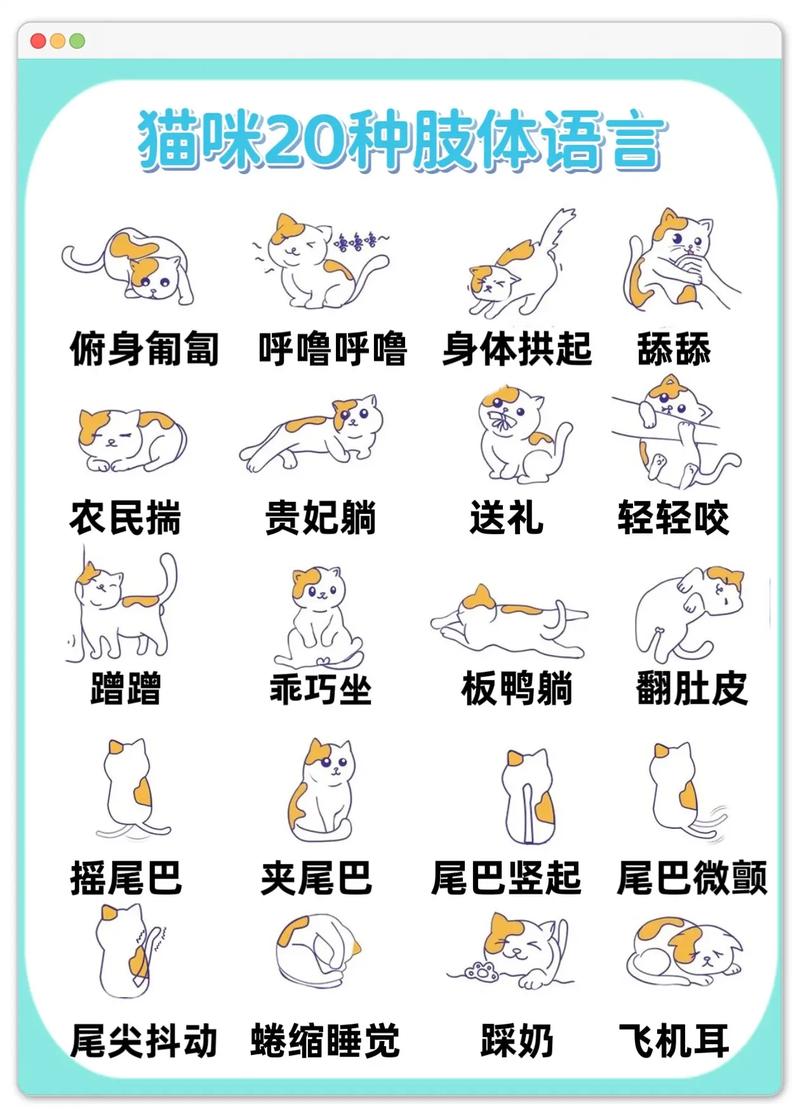 猫咪20种肢体语言

俯身匍匐 呼噜呼噜 身体拱起 舔舔

农民揣 贵妃躺 送礼 轻轻咬

蹭蹭 乖巧坐 板鸭躺 翻肚皮

摇尾巴 夹尾巴 尾巴竖起 尾巴微颤

尾尖抖动 蜷缩睡觉 踩奶 飞机耳