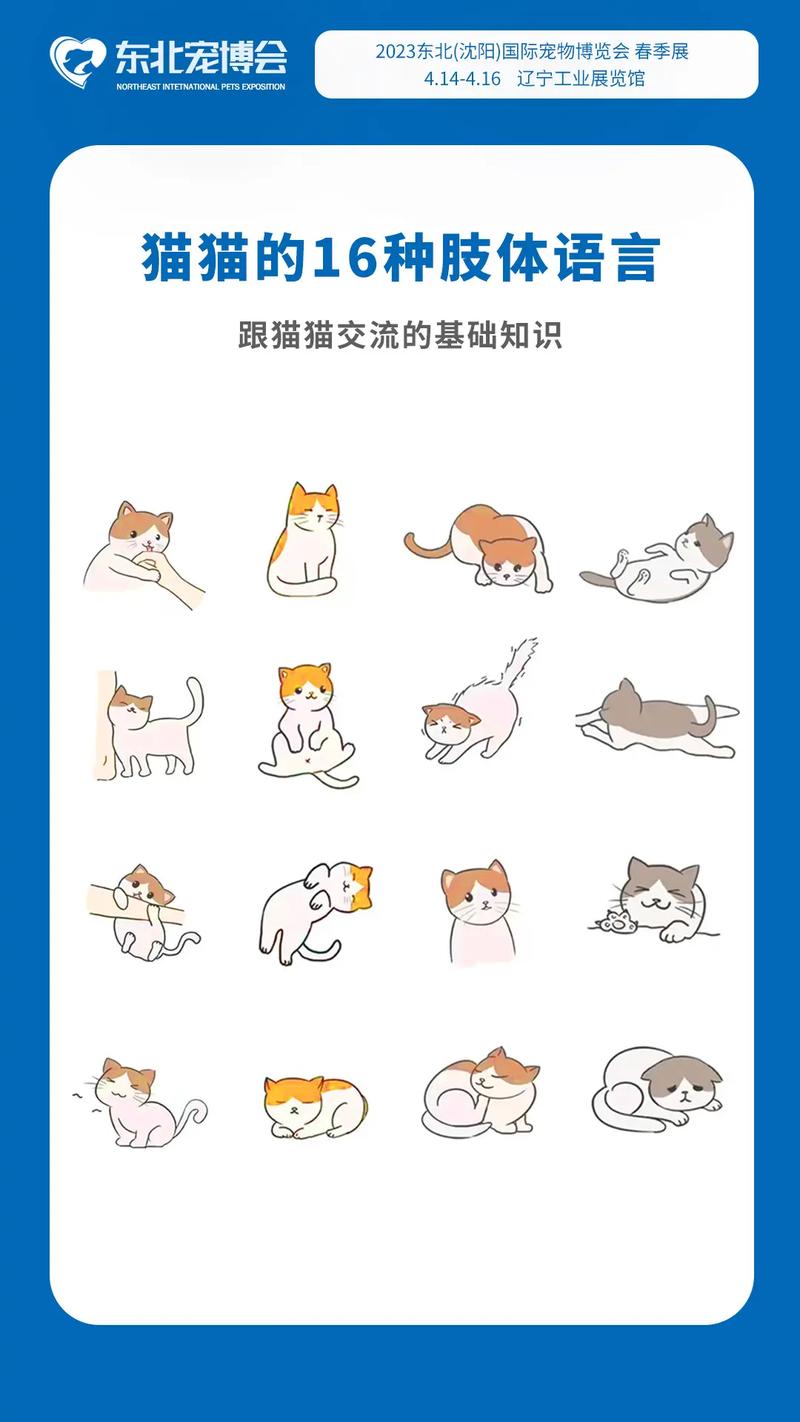 东北宠博会
NORTHEAST INTETNATIONAL PETS EXPOSITION

2023东北(沈阳)国际宠物博览会 春季展
4.14-4.16 辽宁工业展览馆

猫猫的16种肢体语言

跟猫猫交流的基础知识