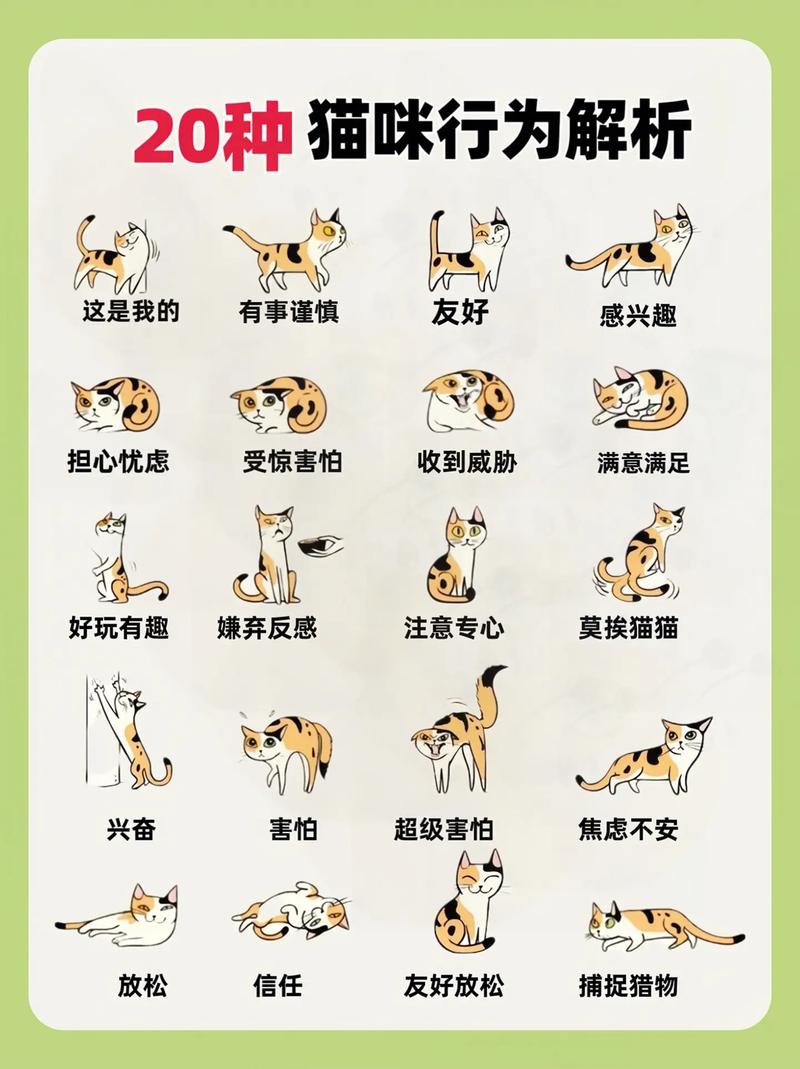 20种 猫咪行为解析

这是我的
有事谨慎
友好
感兴趣

担心忧虑
受惊害怕
收到威胁
满意满足

好玩有趣
嫌弃反感
注意专心
莫挨猫猫

兴奋
害怕
超级害怕
焦虑不安

放松
信任
友好放松
捕捉猎物