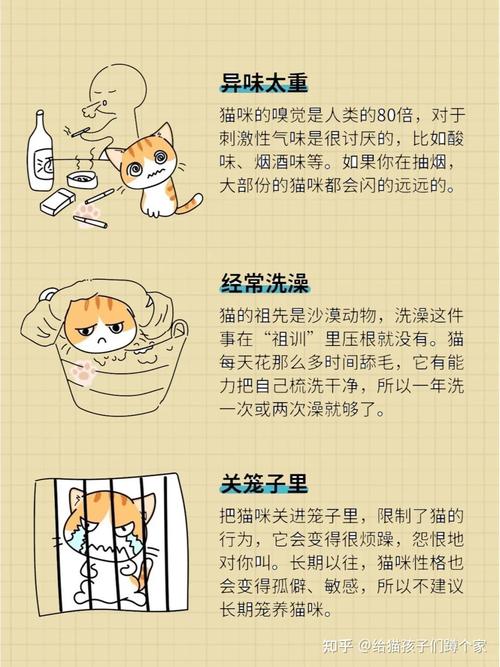 异味太重

猫咪的嗅觉是人类的80倍，对于刺激性气味是很讨厌的，比如酸味、烟酒味等。如果你在抽烟，大部份的猫咪都会闪的远远的。

经常洗澡

猫的祖先是沙漠动物，洗澡这件事在“祖训”里压根就没有。猫每天花那么多时间舔毛，它有能力把自己梳洗干净，所以一年洗一次或两次澡就够了。

关笼子里

把猫咪关进笼子里，限制了猫的行为，它会变得很烦躁，怨恨地对你叫。长期以往，猫咪性格也会变得孤僻、敏感，所以不建议长期笼养猫咪。

知乎 @给猫孩子们蹲个家