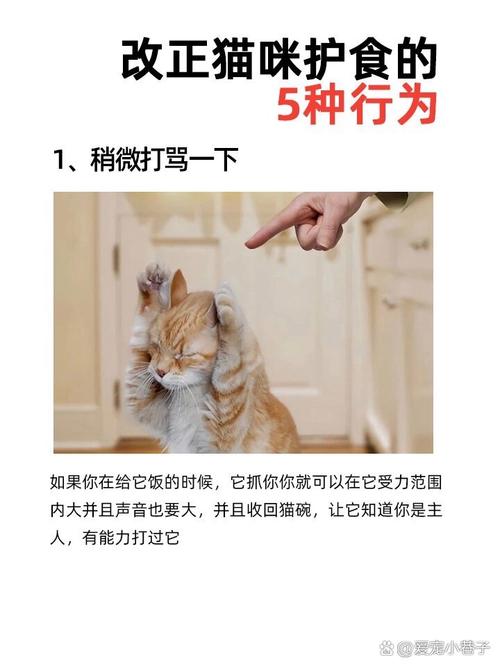 改正猫咪护食的
5种行为

1、稍微打骂一下

如果你在给它饭的时候，它抓你你就可以在它受力范围内大并且声音也要大，并且收回猫碗，让它知道你是主人，有能力打过它

@爱宠小巷子