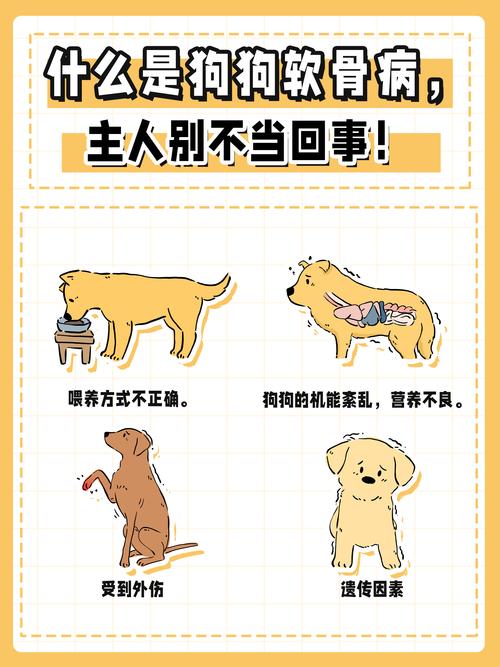 什么是狗狗软骨病，
主人别不当回事！

喂养方式不正确。

狗狗的机能紊乱，营养不良。

受到外伤

遗传因素