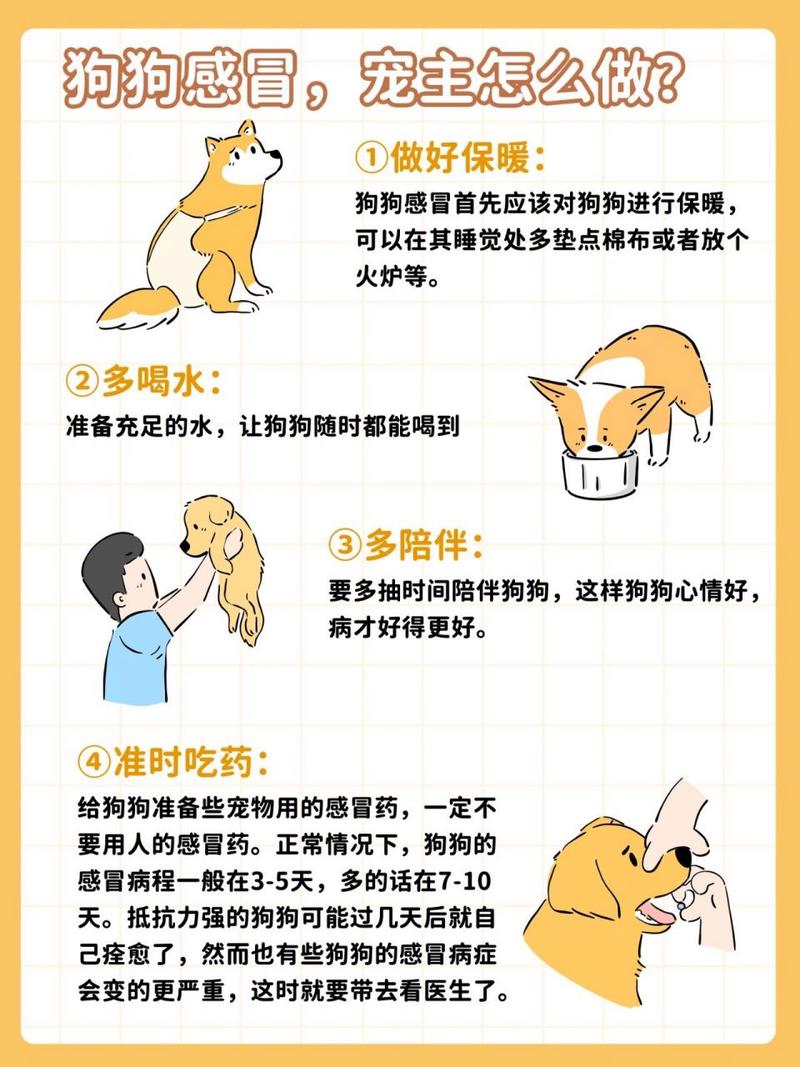 狗狗感冒，宠主怎么做?

①做好保暖：

狗狗感冒首先应该对狗狗进行保暖，可以在其睡觉处多垫点棉布或者放个火炉等。

②多喝水：

准备充足的水，让狗狗随时都能喝到

③多陪伴：

要多抽时间陪伴狗狗，这样狗狗心情好，病才好得更好。

④准时吃药：

给狗狗准备些宠物用的感冒药，一定不要用人的感冒药。正常情况下，狗狗的感冒病程一般在3-5天，多的话在7-10天。抵抗力强的狗狗可能过几天后就自己痊愈了，然而也有些狗狗的感冒病症会变的更严重，这时就要带去看医生了。