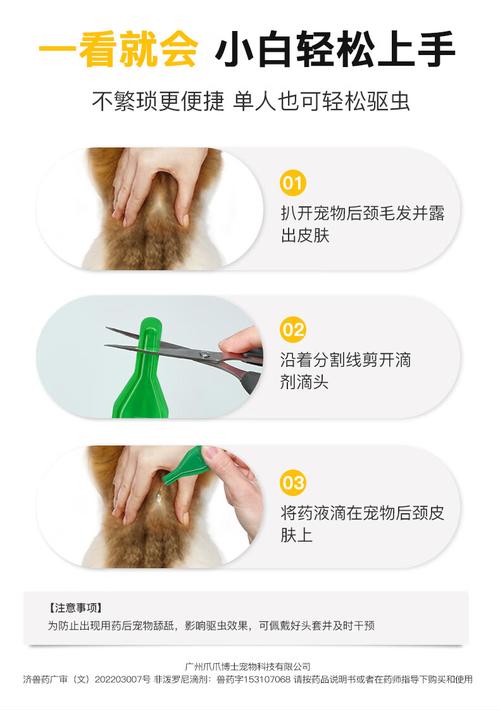 一看就会 小白轻松上手

不繁琐更便捷 单人也可轻松驱虫

01
扒开宠物后颈毛发并露出皮肤

02
沿着分割线剪开滴剂滴头

03
将药液滴在宠物后颈皮肤上

【注意事项】
为防止出现用药后宠物舔舐，影响驱虫效果，可佩戴好头套并及时干预

广州爪爪博士宠物科技有限公司
济兽药广审（文）202203007号 非泼罗尼滴剂：兽药字153107068 请按药品说明书或者在药师指导下购买和使用