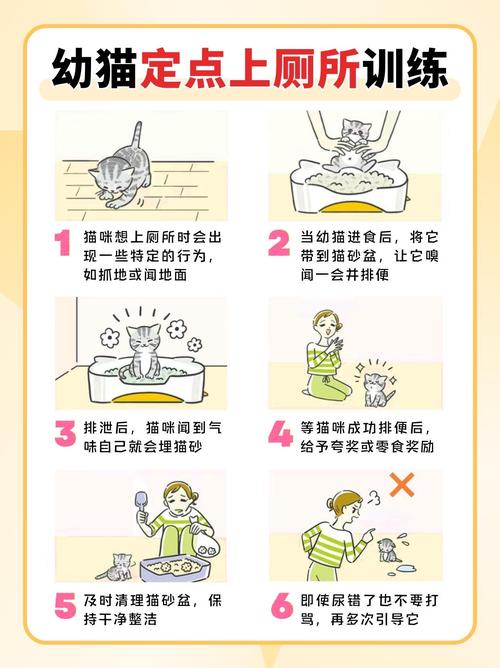 幼猫定点上厕所训练

1 猫咪想上厕所时会出现一些特定的行为，如抓地或闻地面

2 当幼猫进食后，将它带到猫砂盆，让它嗅闻一会并排便

3 排泄后，猫咪闻到气味自己就会埋猫砂

4 等猫咪成功排便后，给予夸奖或零食奖励

5 及时清理猫砂盆，保持干净整洁

6 即使尿错了也不要打骂，再多次引导它