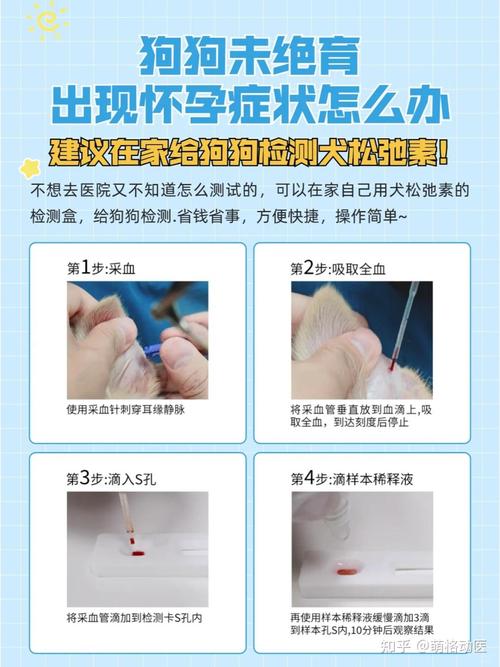 狗狗未绝育
出现怀孕症状怎么办

建议在家给狗狗检测犬松弛素!

不想去医院又不知道怎么测试的，可以在家自己用犬松弛素的检测盒，给狗狗检测.省钱省事，方便快捷，操作简单~

第1步:采血

使用采血针刺穿耳缘静脉

第2步:吸取全血

将采血管垂直放到血滴上,吸取全血，到达刻度后停止

第3步:滴入S孔

将采血管滴加到检测卡S孔内

第4步:滴样本稀释液

再使用样本稀释液缓慢滴加3滴到样本孔S内,10分钟后观察结果

知乎 @萌格动医