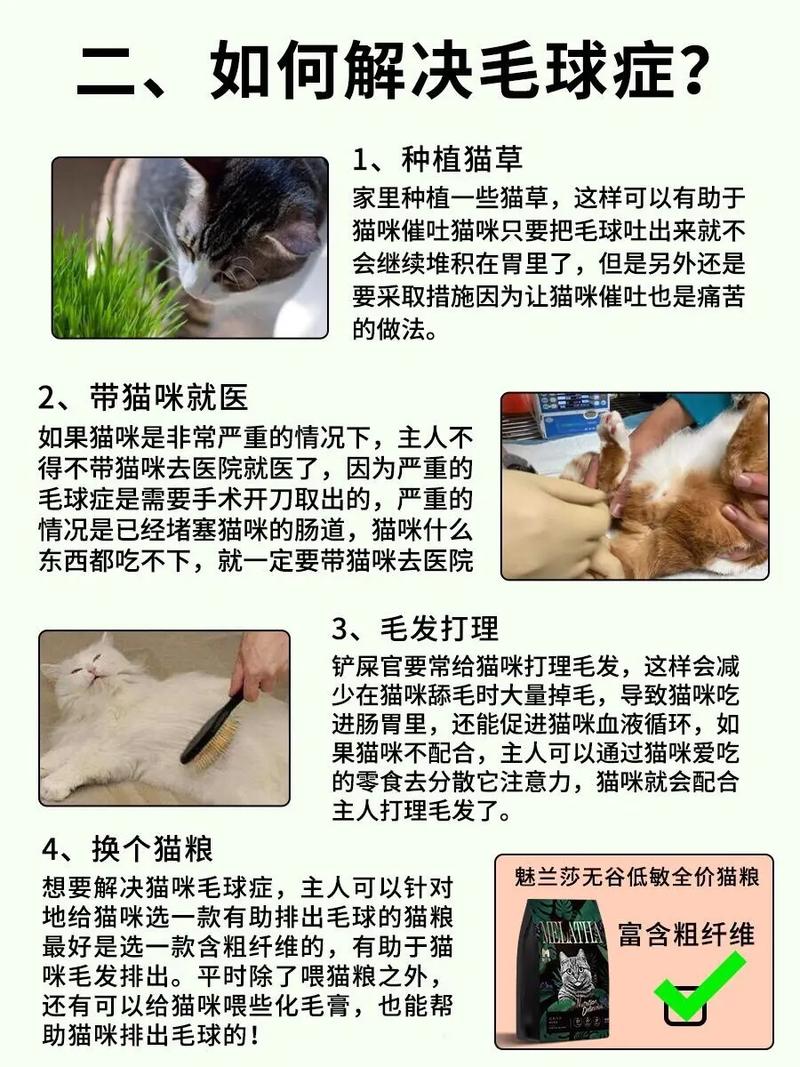 二、如何解决毛球症？

1、种植猫草
家里种植一些猫草，这样可以有助于猫咪催吐猫咪只要把毛球吐出来就不会继续堆积在胃里了，但是另外还是要采取措施因为让猫咪催吐也是痛苦的做法。

2、带猫咪就医
如果猫咪是非常严重的情况下，主人不得不带猫咪去医院就医了，因为严重的毛球症是需要手术开刀取出的，严重的情况是已经堵塞猫咪的肠道，猫咪什么东西都吃不下，就一定要带猫咪去医院

3、毛发打理
铲屎官要常给猫咪打理毛发，这样会减少在猫咪舔毛时大量掉毛，导致猫咪吃进肠胃里，还能促进猫咪血液循环，如果猫咪不配合，主人可以通过猫咪爱吃的零食去分散它注意力，猫咪就会配合主人打理毛发了。

4、换个猫粮
想要解决猫咪毛球症，主人可以针对地给猫咪选一款有助排出毛球的猫粮最好是选一款含粗纤维的，有助于猫咪毛发排出。平时除了喂猫粮之外，还有可以给猫咪喂些化毛膏，也能帮助猫咪排出毛球的！

魅兰莎无谷低敏全价猫粮
MELATHA
富含粗纤维