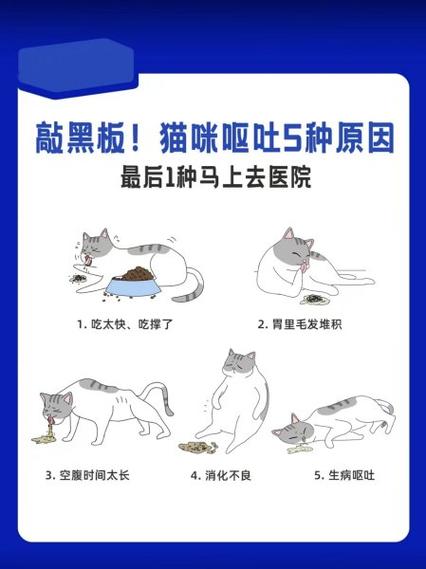 敲黑板！猫咪呕吐5种原因
最后1种马上去医院

1. 吃太快、吃撑了

2. 胃里毛发堆积

3. 空腹时间太长

4. 消化不良

5. 生病呕吐