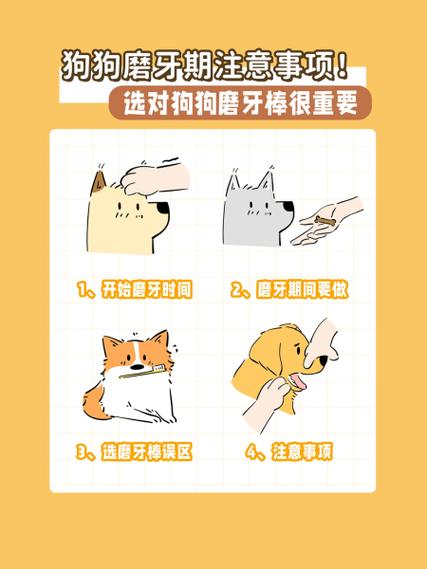 狗狗磨牙期注意事项！
选对狗狗磨牙棒很重要

1、开始磨牙时间

2、磨牙期间要做

3、选磨牙棒误区

4、注意事项