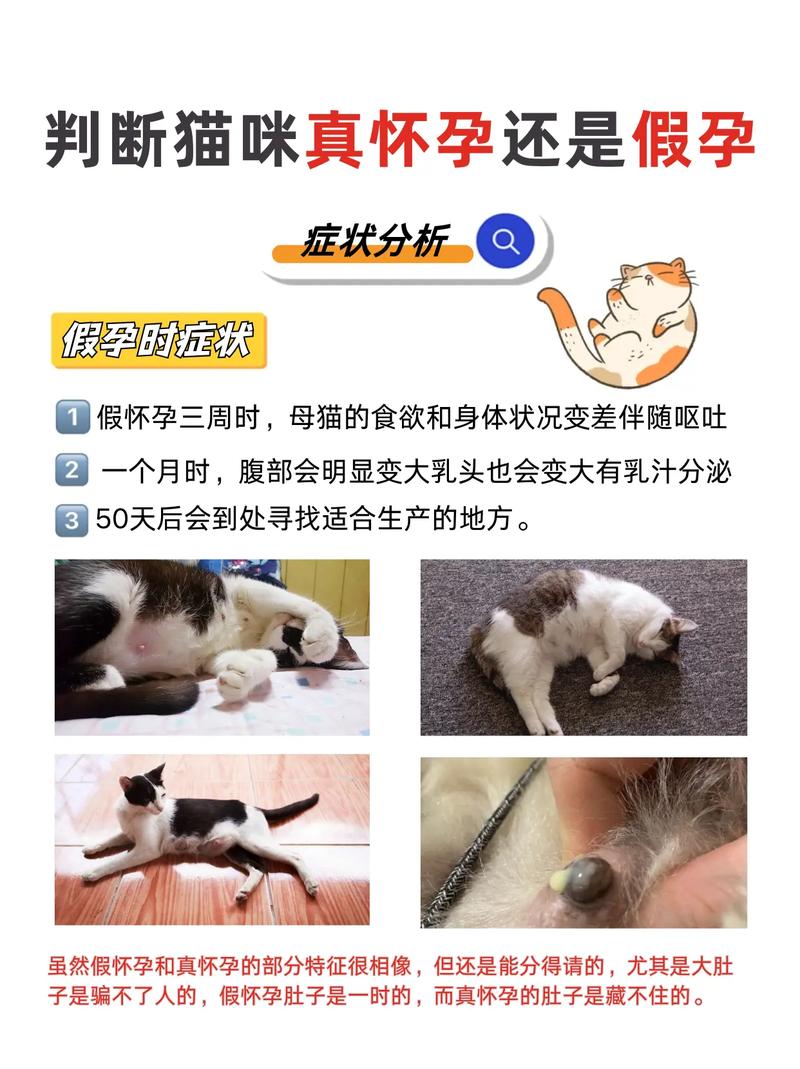 判断猫咪真怀孕还是假孕

症状分析

假孕时症状

1 假怀孕三周时，母猫的食欲和身体状况变差伴随呕吐

2 一个月时，腹部会明显变大乳头也会变大有乳汁分泌

3 50天后会到处寻找适合生产的地方。

虽然假怀孕和真怀孕的部分特征很相像，但还是能分得请的，尤其是大肚子是骗不了人的，假怀孕肚子是一时的，而真怀孕的肚子是藏不住的。