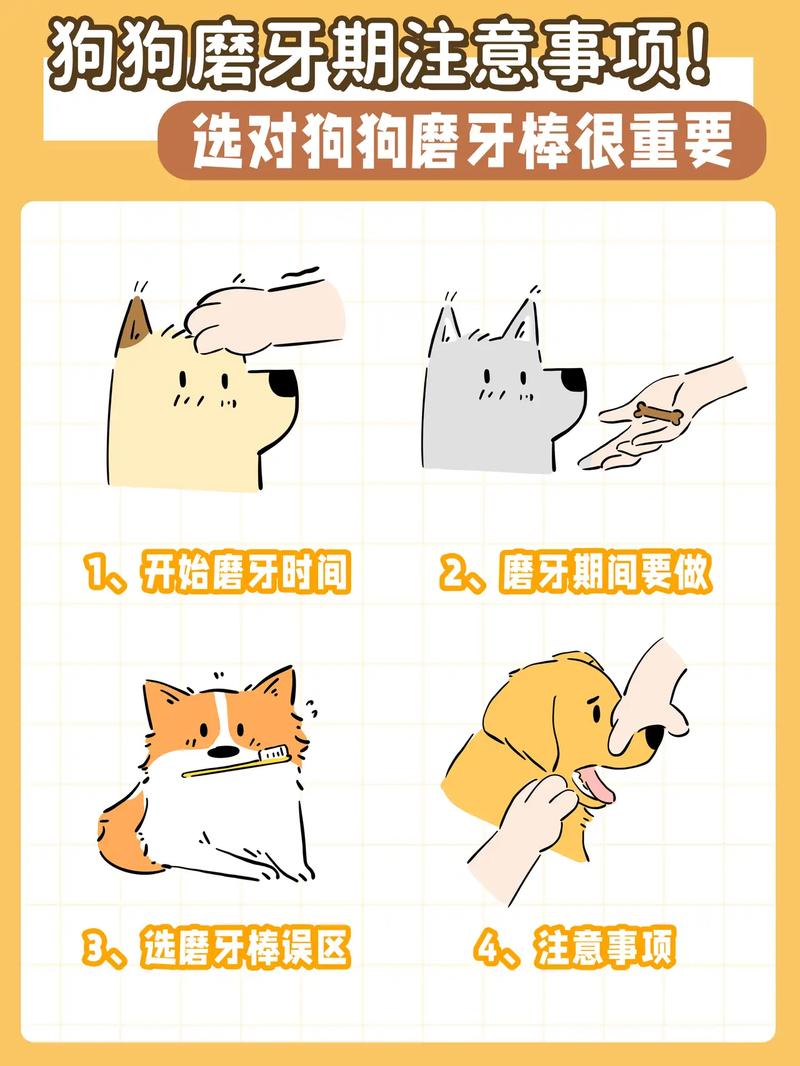 狗狗磨牙期注意事项!
选对狗狗磨牙棒很重要

1、开始磨牙时间

2、磨牙期间要做

3、选磨牙棒误区

4、注意事项