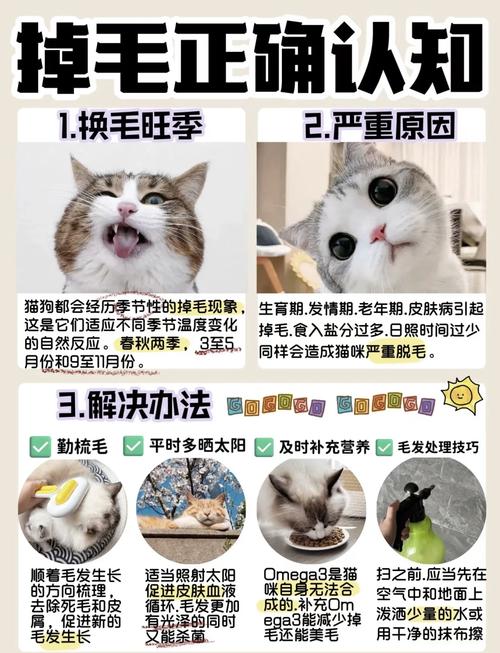 掉毛正确认知

1.换毛旺季

猫狗都会经历季节性的掉毛现象，这是它们适应不同季节温度变化的自然反应。春秋两季，3至5月份和9至11月份。

2.严重原因

生育期.发情期.老年期.皮肤病引起掉毛.食入盐分过多.日照时间过少同样会造成猫咪严重脱毛。

3.解决办法 GOGOGO GOGOGO

勤梳毛

顺着毛发生长的方向梳理，去除死毛和皮屑，促进新的毛发生长

平时多晒太阳

适当照射太阳促进皮肤血液循环.毛发更加有光泽的同时又能杀菌

及时补充营养

Omega3是猫咪自身无法合成的.补充Omega3能减少掉毛还能美毛

毛发处理技巧

扫之前.应当先在空气中和地面上泼洒少量的水或用干净的抹布擦