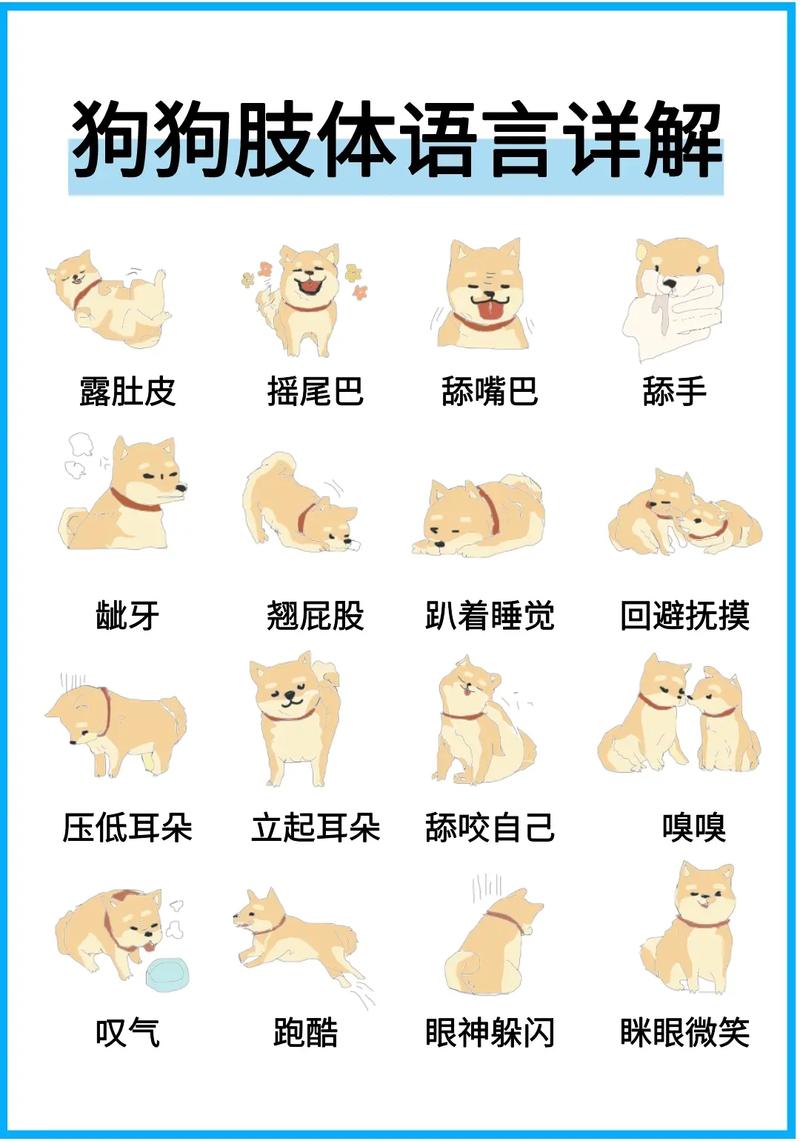 狗狗肢体语言详解

露肚皮
摇尾巴
舔嘴巴
舔手

龇牙
翘屁股
趴着睡觉
回避抚摸

压低耳朵
立起耳朵
舔咬自己
嗅嗅

叹气
跑酷
眼神躲闪
眯眼微笑