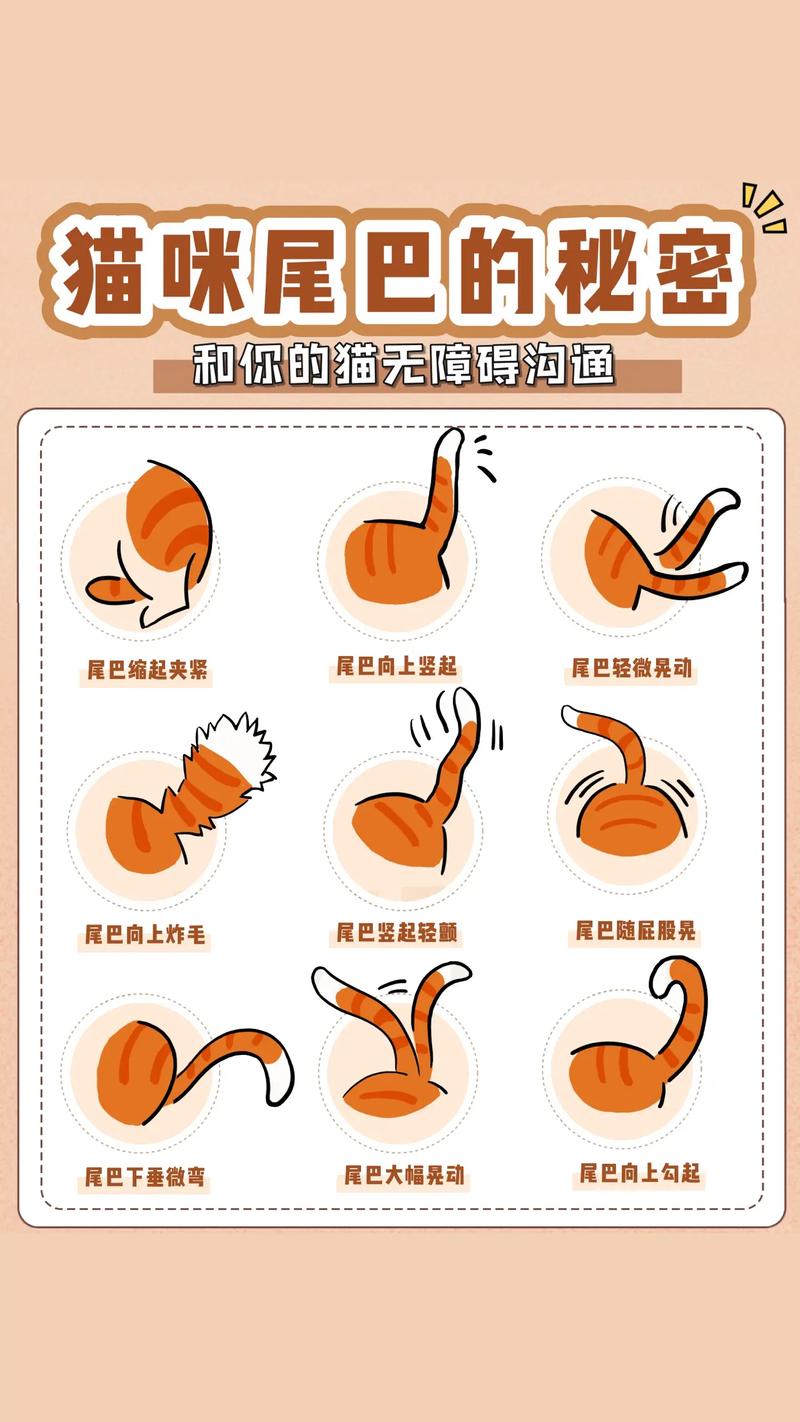 猫咪尾巴的秘密

和你的猫无障碍沟通

尾巴缩起夹紧

尾巴向上竖起

尾巴轻微晃动

尾巴向上炸毛

尾巴竖起轻颤

尾巴随屁股晃

尾巴下垂微弯

尾巴大幅晃动

尾巴向上勾起