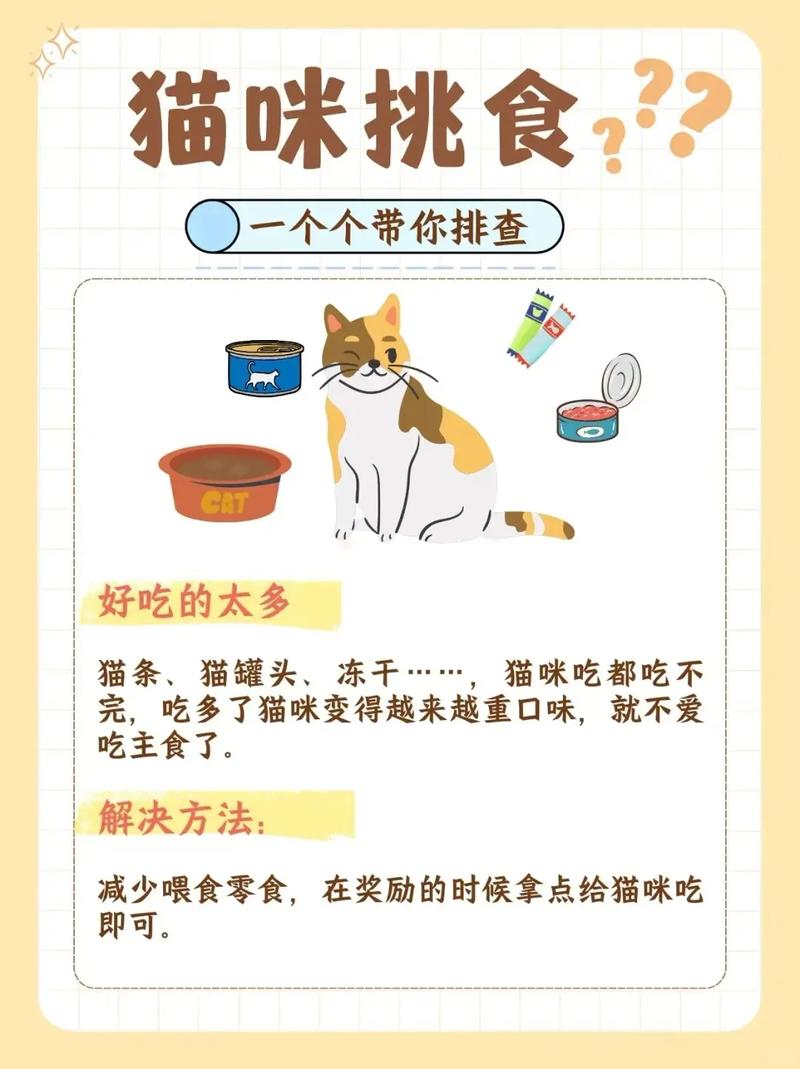 猫咪挑食???

一个个带你排查

CAT

好吃的太多

猫条、猫罐头、冻干……，猫咪吃都吃不完，吃多了猫咪变得越来越重口味，就不爱吃主食了。

解决方法:

减少喂食零食，在奖励的时候拿点给猫咪吃即可。