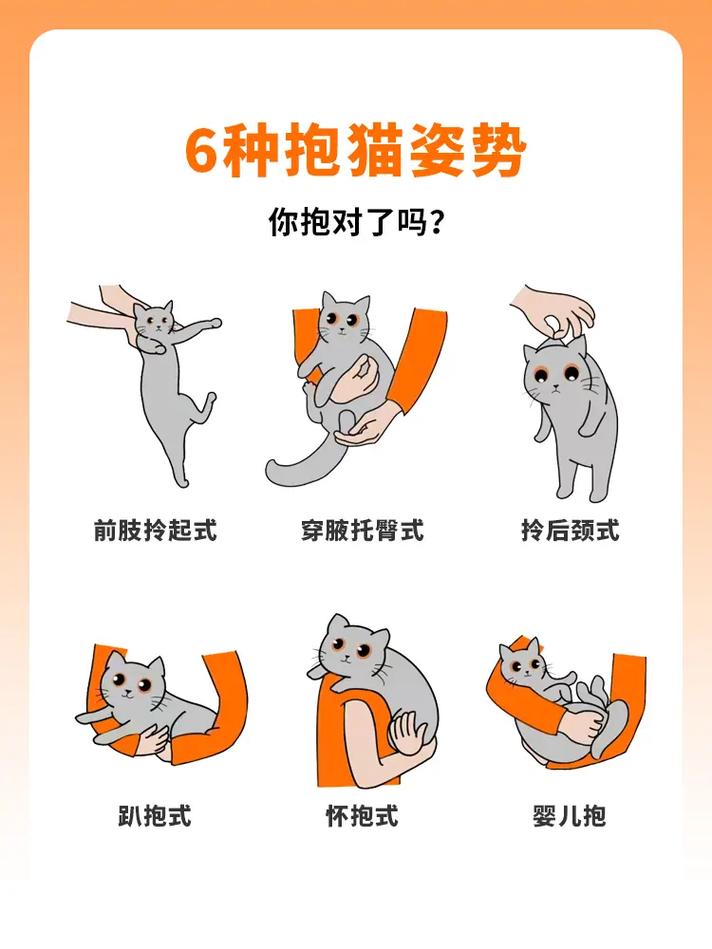 6种抱猫姿势

你抱对了吗？

前肢拎起式

穿腋托臀式

拎后颈式

趴抱式

怀抱式

婴儿抱