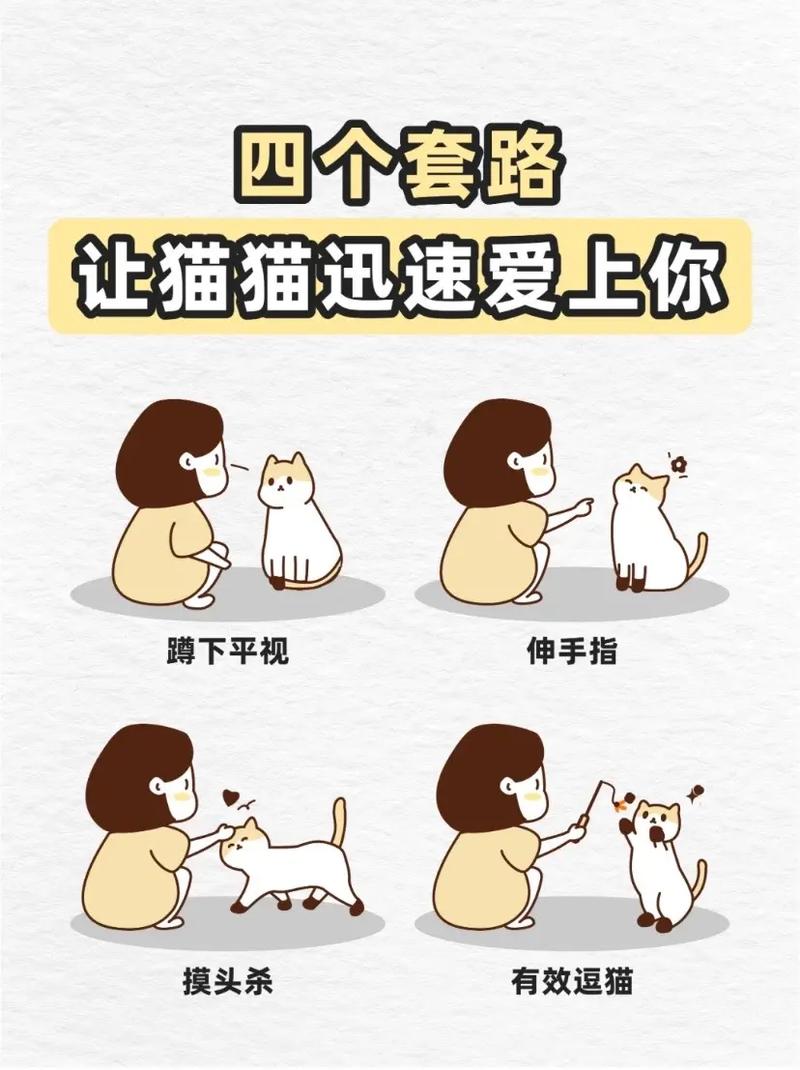 四个套路
让猫猫迅速爱上你

蹲下平视

伸手指

摸头杀

有效逗猫