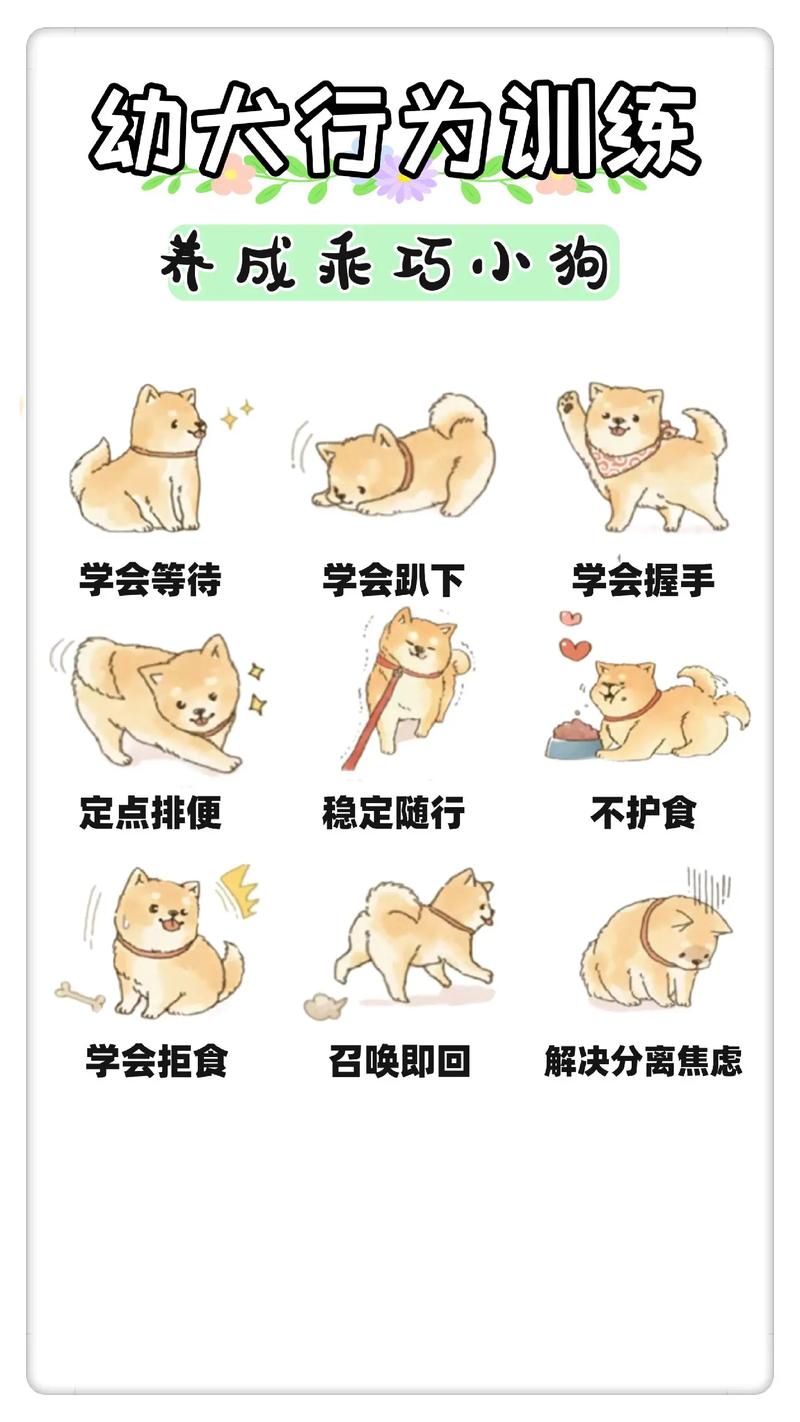 幼犬行为训练

养成乖巧小狗

学会等待
学会趴下
学会握手

定点排便
稳定随行
不护食

学会拒食
召唤即回
解决分离焦虑